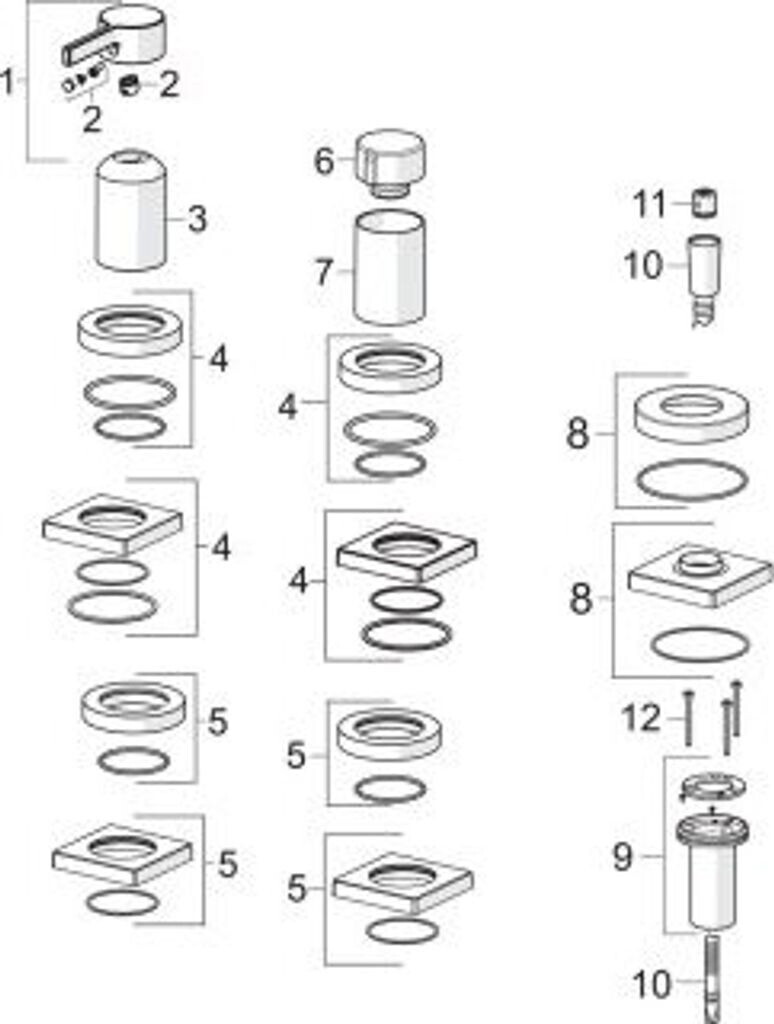 1
2
2
3
4
4
5
5
6
7
4
4
5
5
11
10
8
8
12
9
10