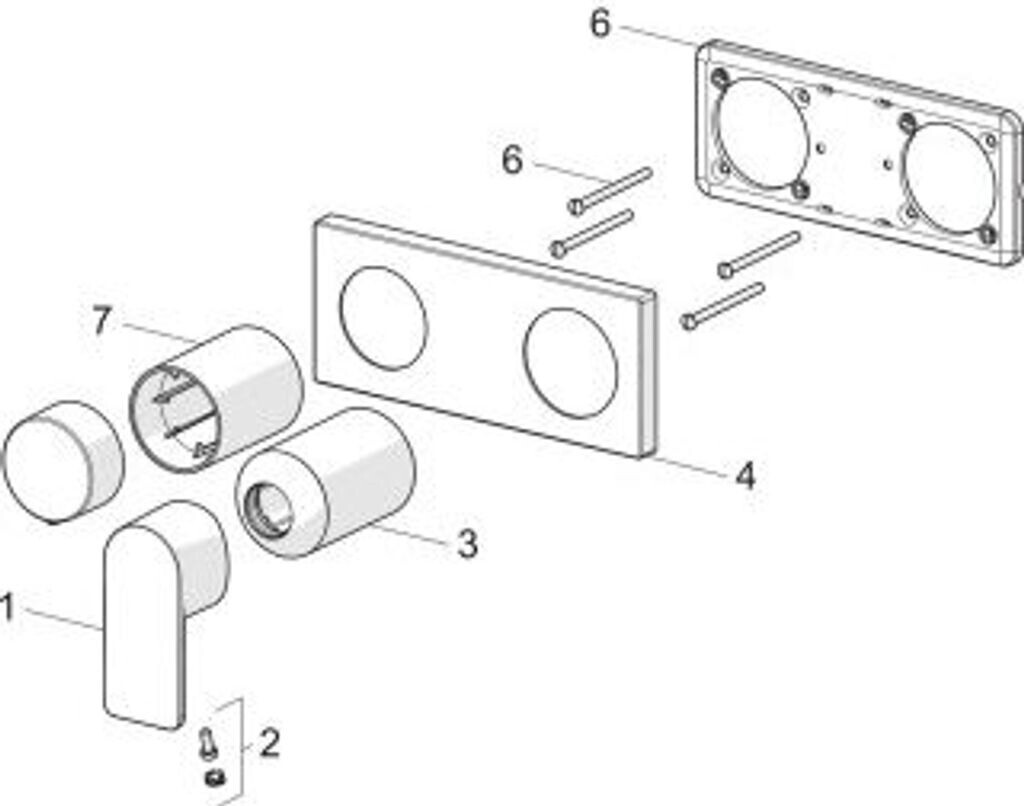 6
6
7
4
3
1
2