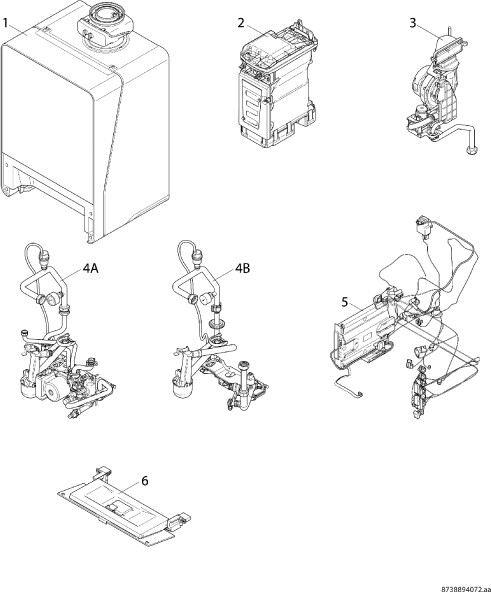 1

2

3

4A

4B

5

6

8738894072.aa