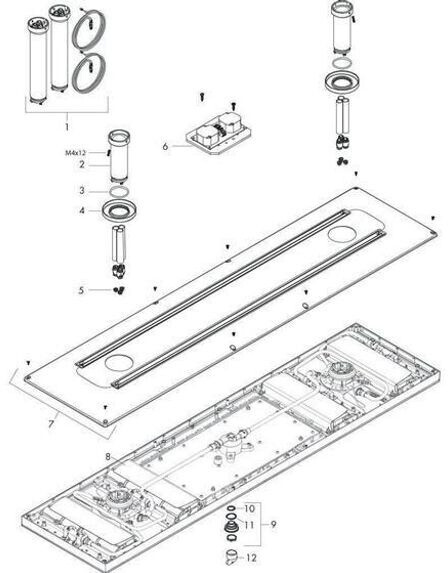 1
M4x12
2
3
4
5
6
7
8
10
11
9
12