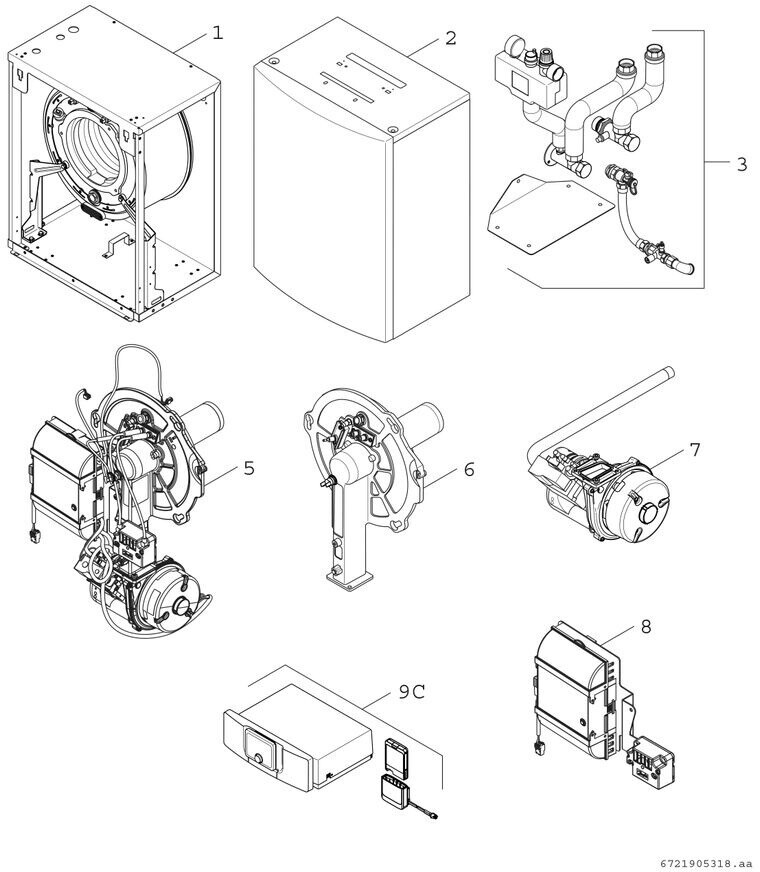 1
2
3
5
6
7
8
9C
6721905318.aa