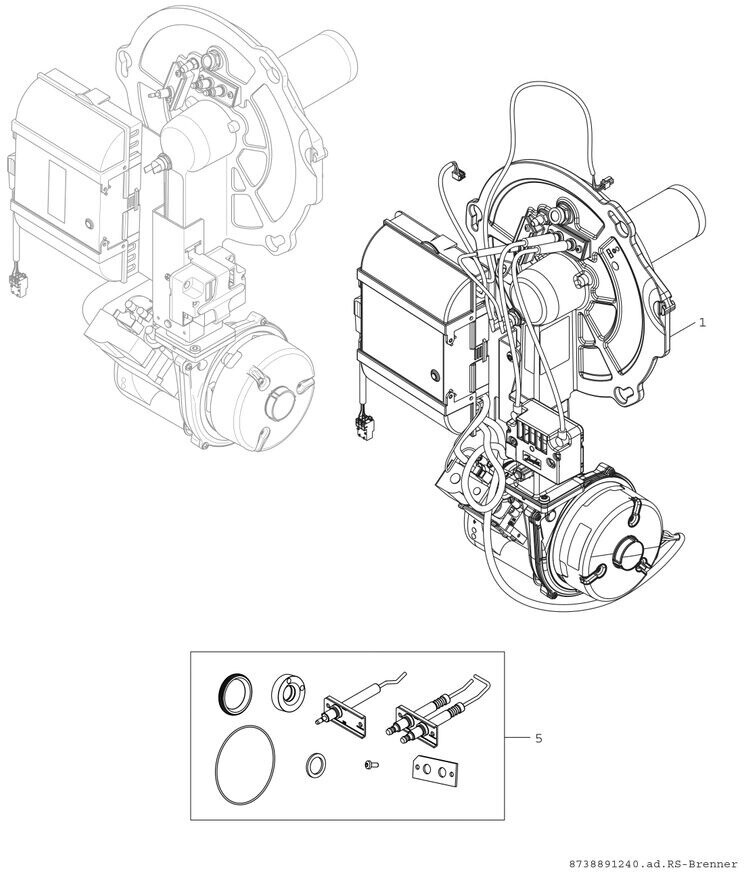 1

5

8738891240.ad.RS-Brenner