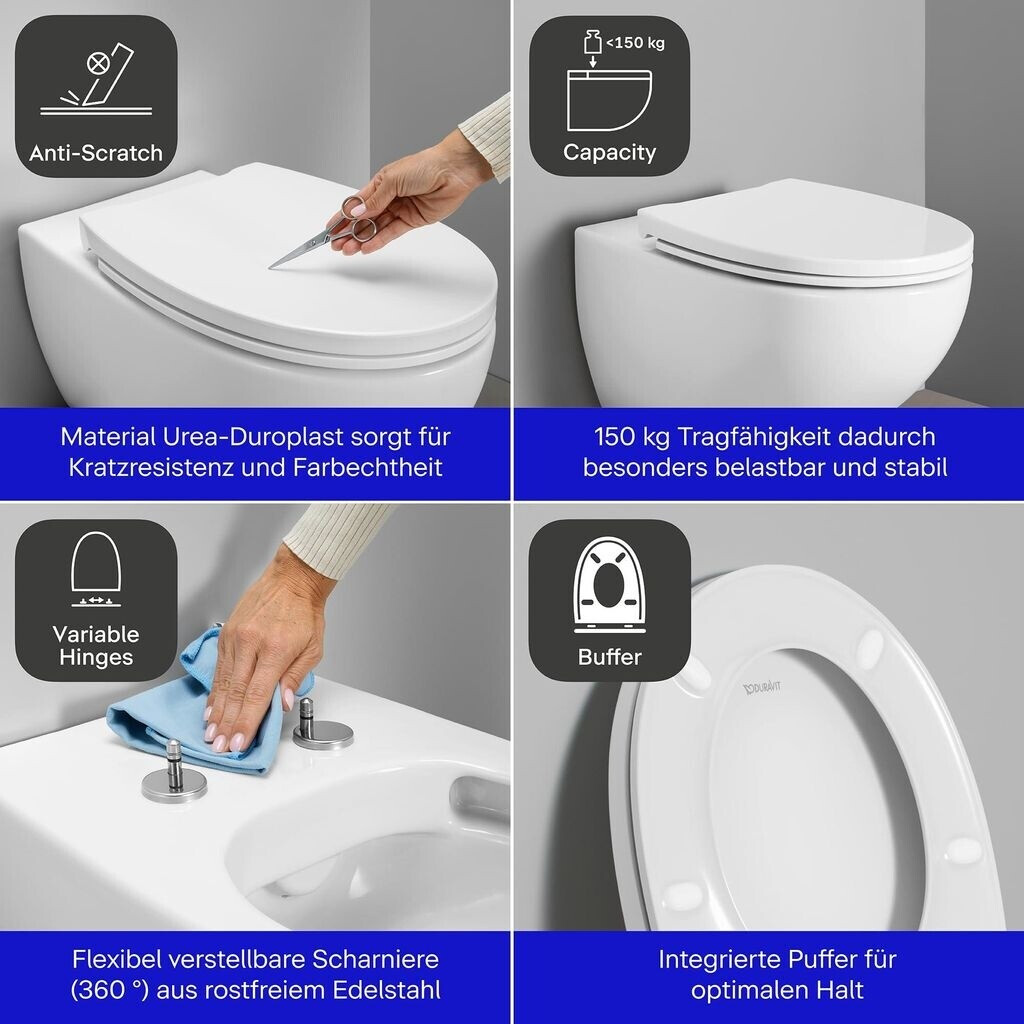 Anti-Scratch

Material Urea-Duroplast sorgt für Kratzresistenz und Farbechtheit

<150 kg

Capacity

150 kg Tragfähigkeit dadurch besonders belastbar und stabil

Variable Hinges

Flexibel verstellbare Scharniere (360 °) aus rostfreiem Edelstahl

Buffer

DURAVIT

Integrierte Puffer für optimalen Halt