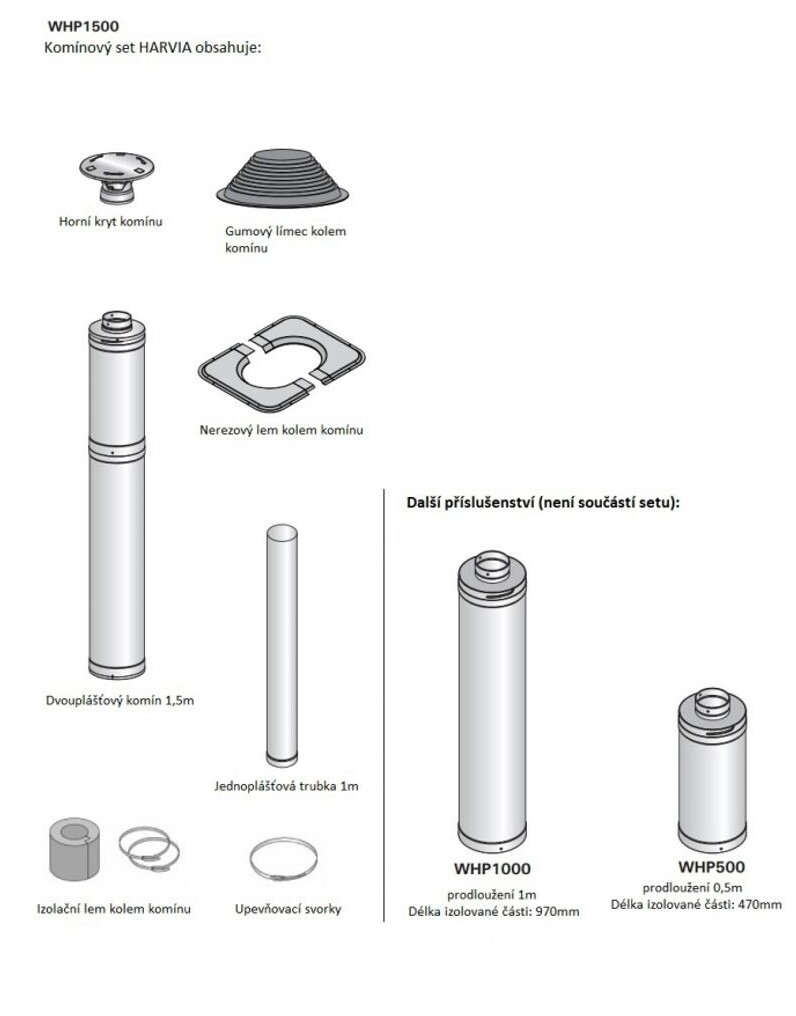 WHP1500
Komínový set HARVIA obsahuje:

Horní kryt komínu

Gumový límec kolem komínu

Nerezový lem kolem komínu

Dvouplášťový komín 1,5m

Jednoplášťová trubka 1m

Izolační lem kolem komínu

Upevňovací svorky

Další příslušenství (není součástí setu):

WHP1000
prodloužení 1m
Délka izolované části: 970mm

WHP500
prodloužení 0,5m
Délka izolované části: 470mm