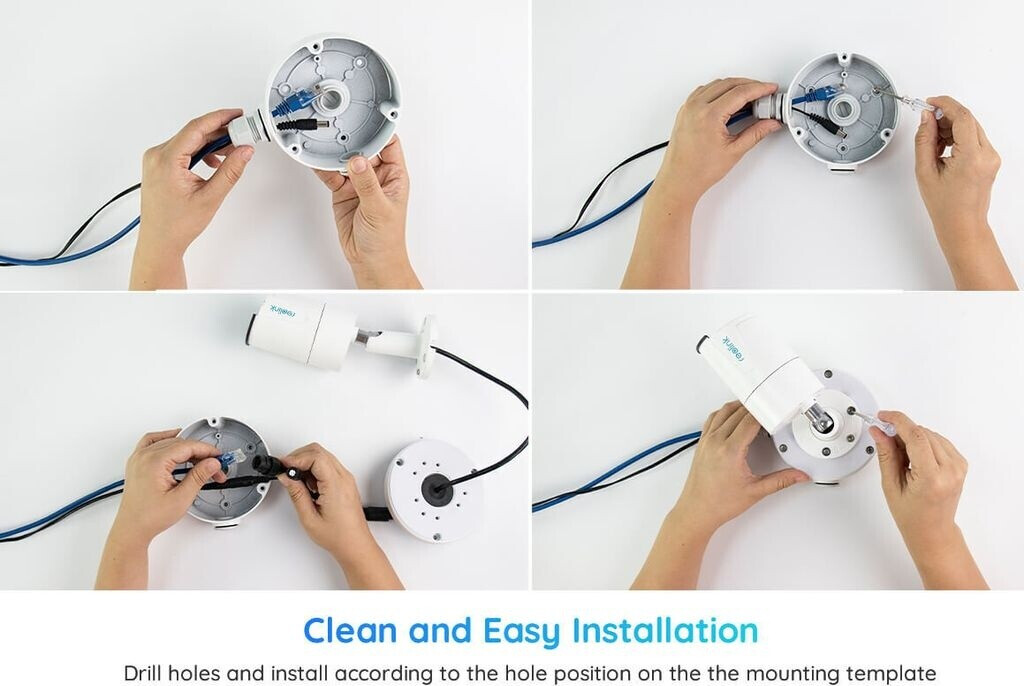 reolink

reolink

Clean and Easy Installation

Drill holes and install according to the hole position on the the mounting template