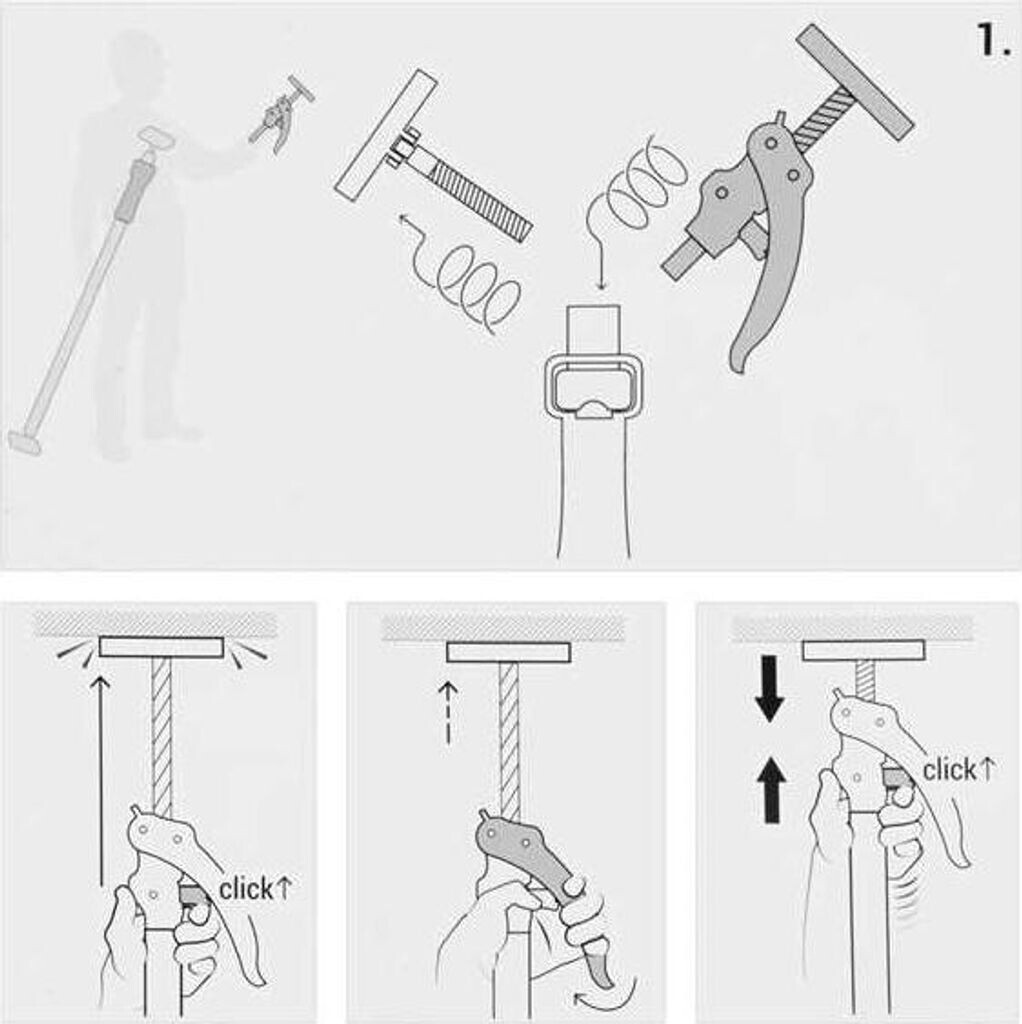 1.

click↑

click↑