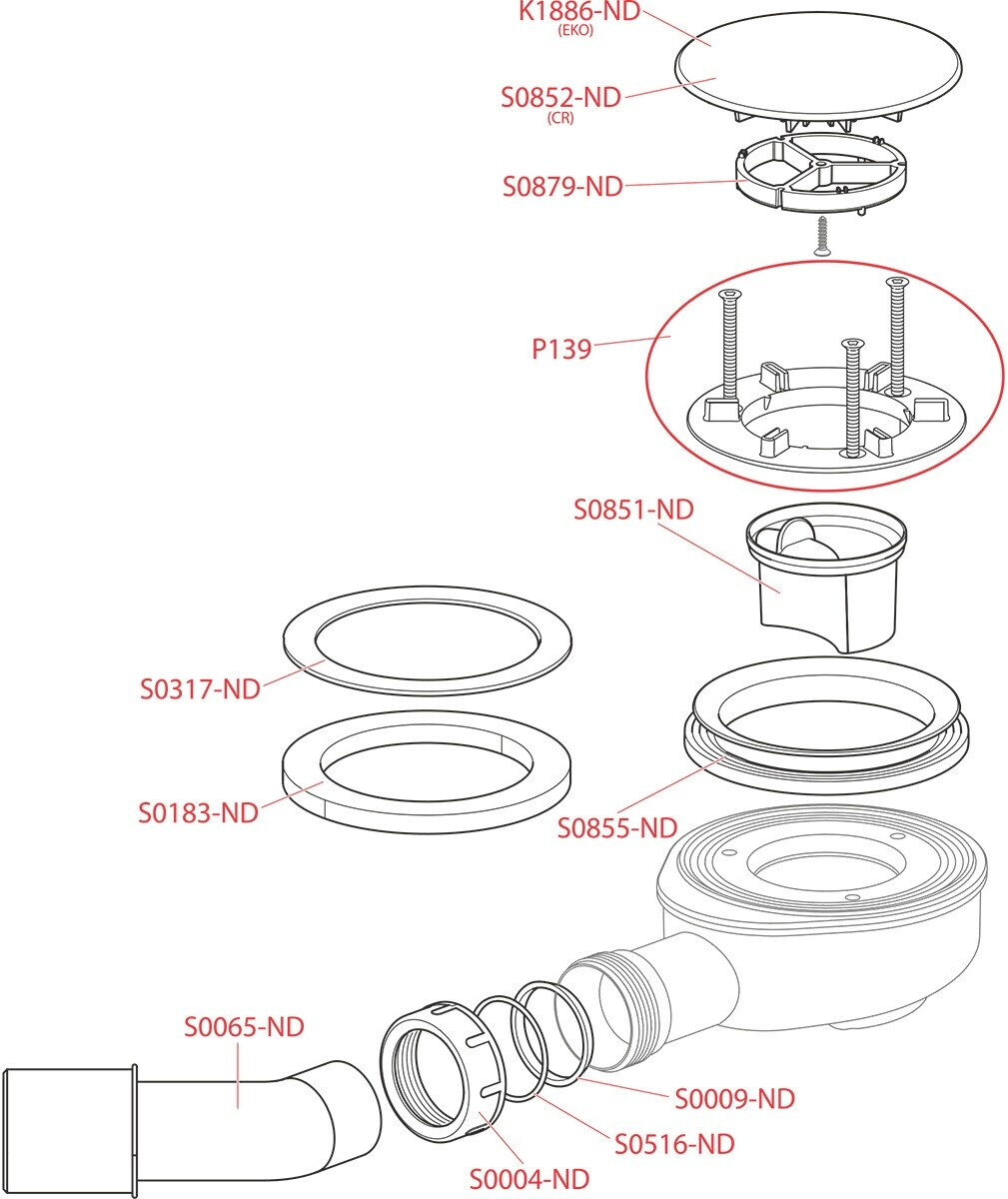 K1886-ND
(EKO)

S0852-ND
(CR)

S0879-ND

P139

S0851-ND

S0317-ND

S0183-ND

S0855-ND

S0065-ND

S0009-ND

S0516-ND

S0004-ND