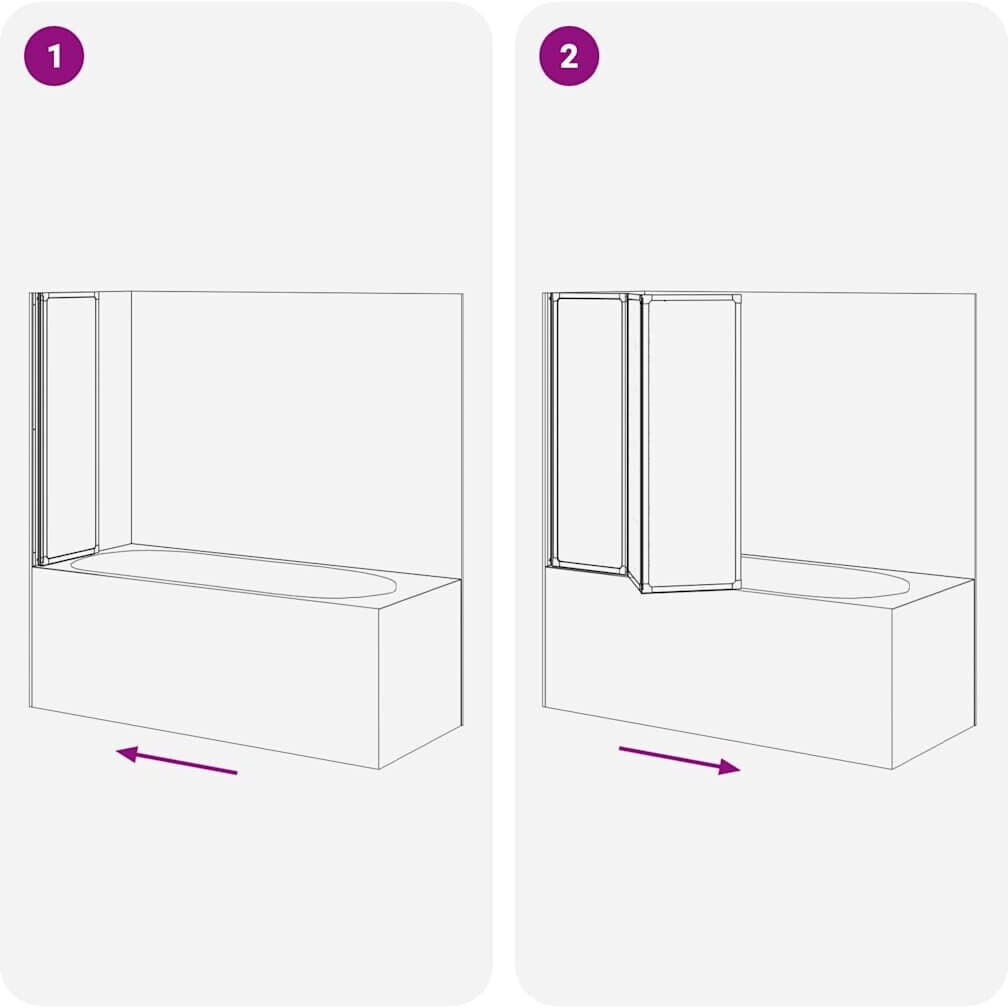 1

2