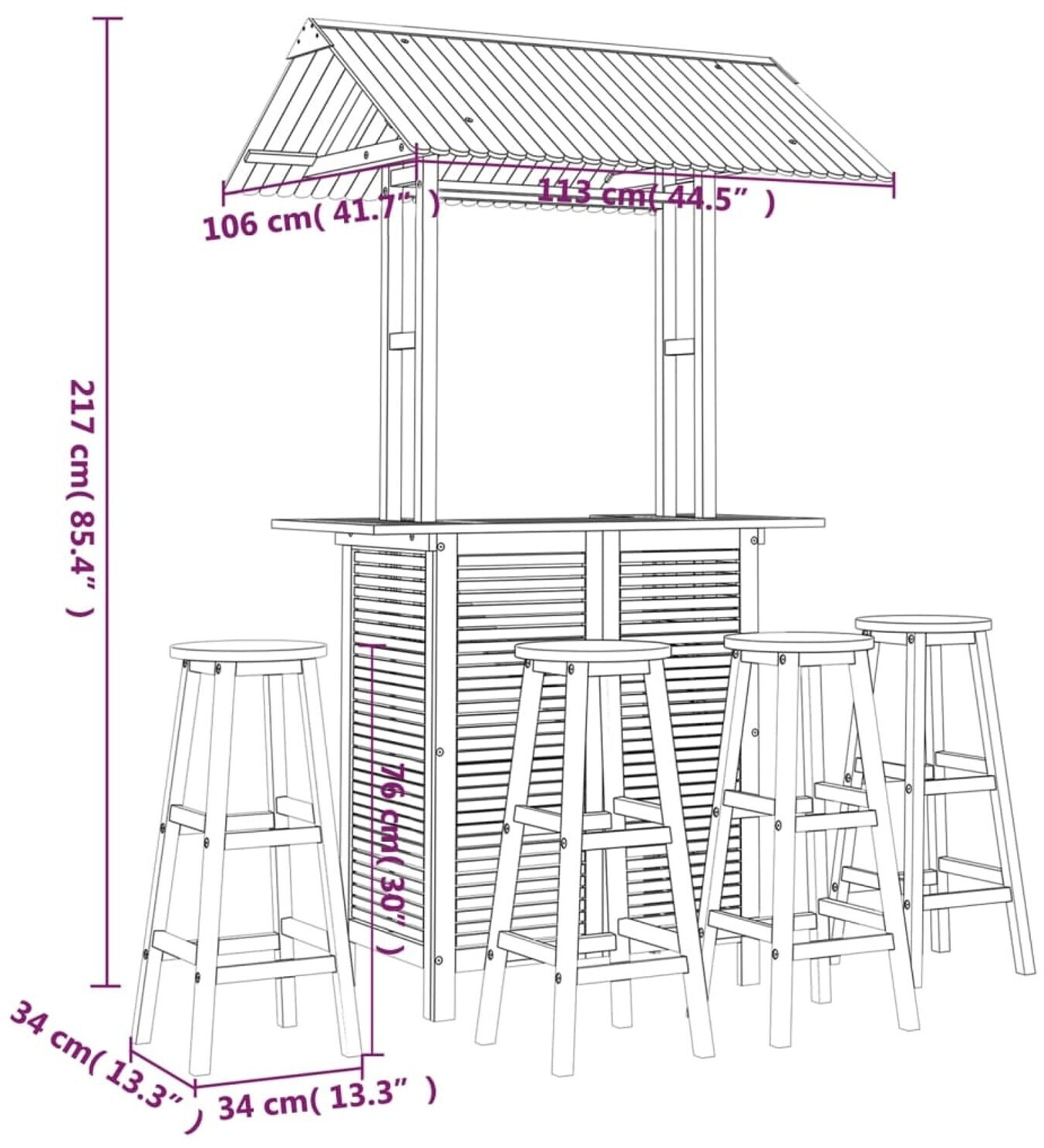 217 cm( 85.4” )

106 cm( 41.7” )

113 cm( 44.5” )

76 cm( 30” )

34 cm( 13.3” )

34 cm( 13.3” )