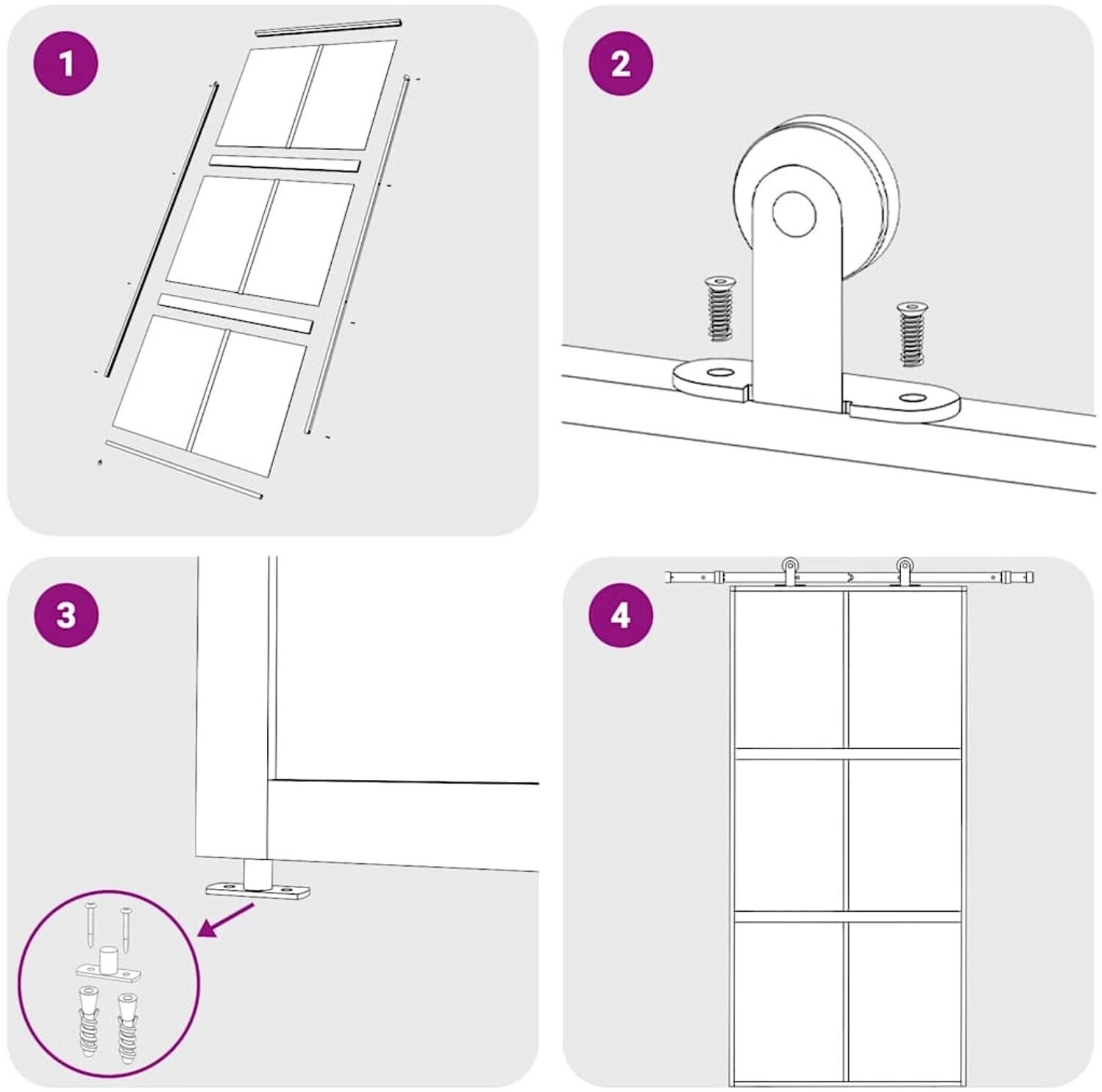 1

2

3

4