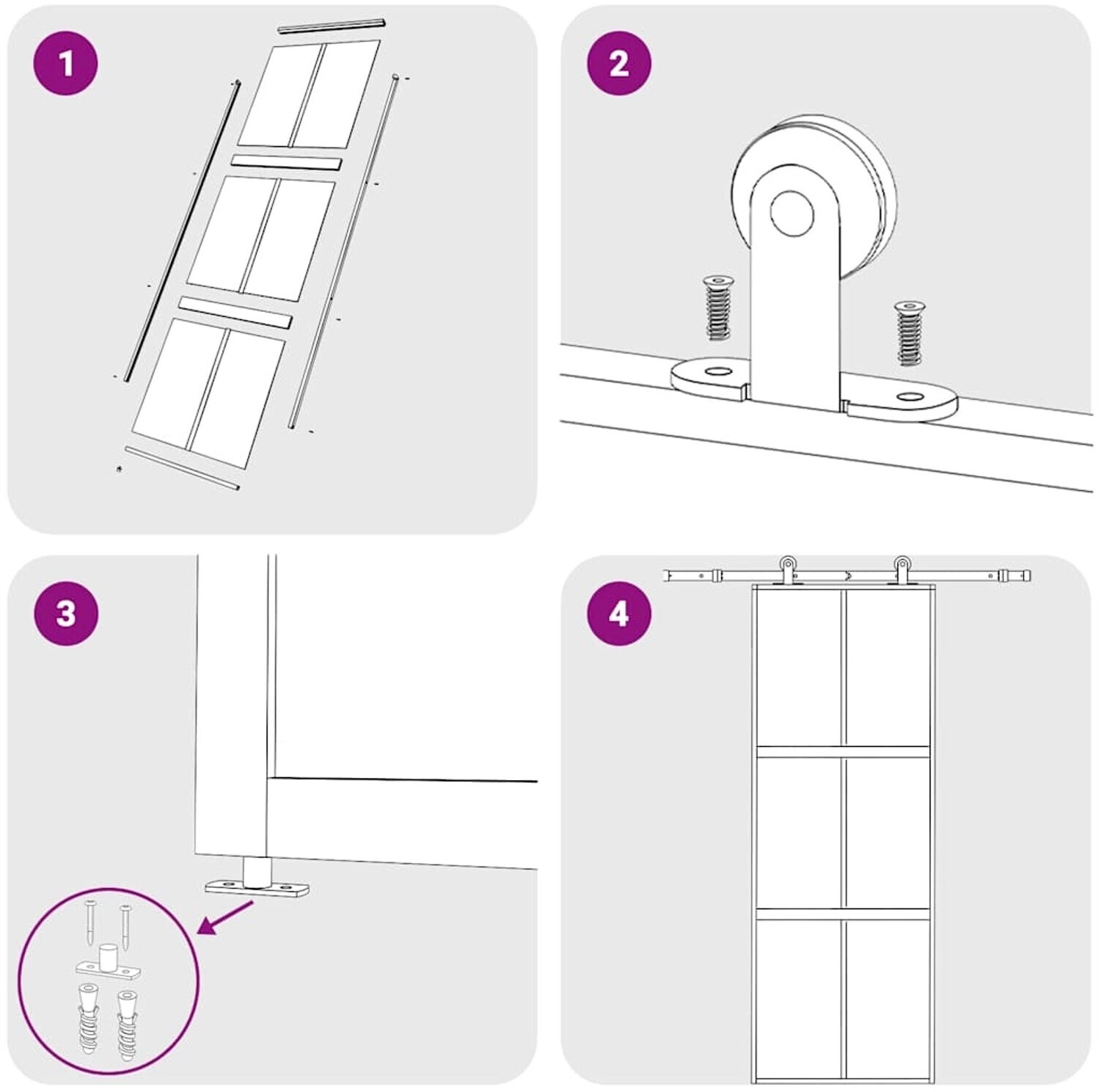 1

2

3

4