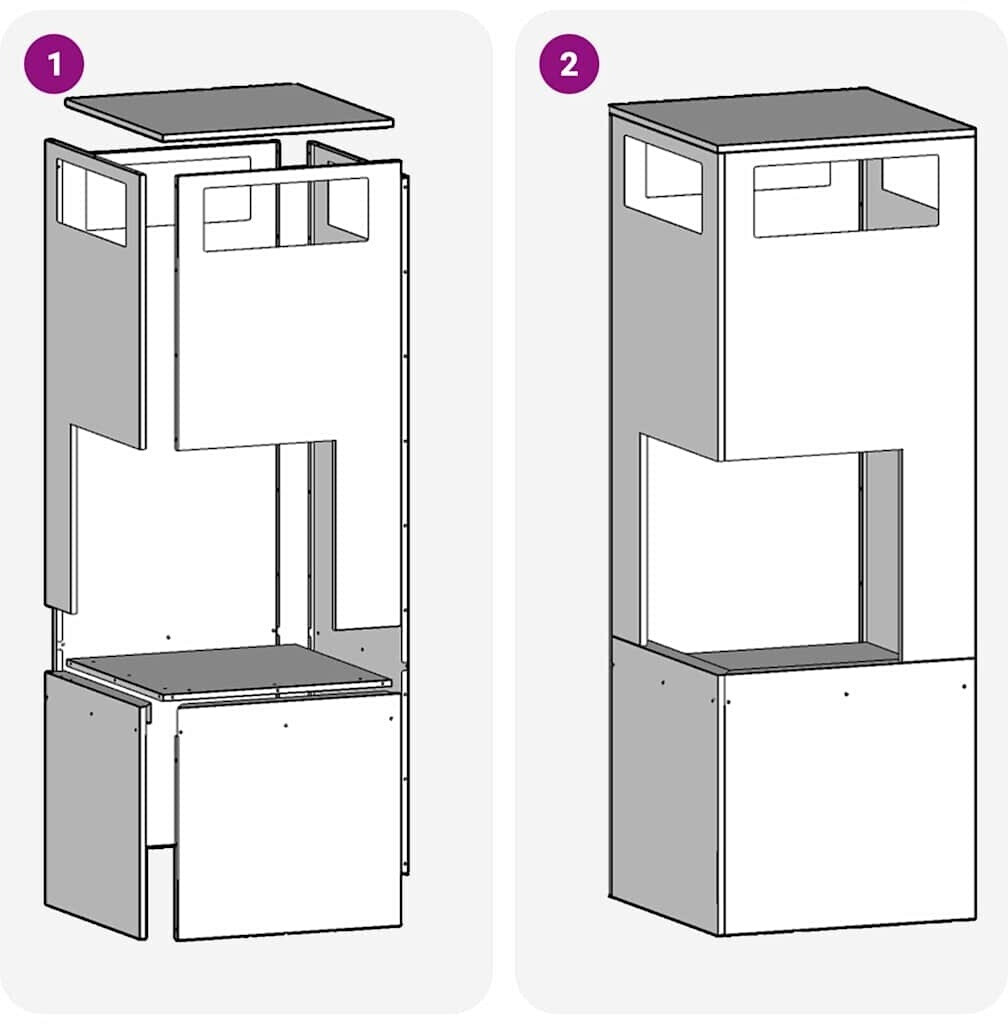 1

2