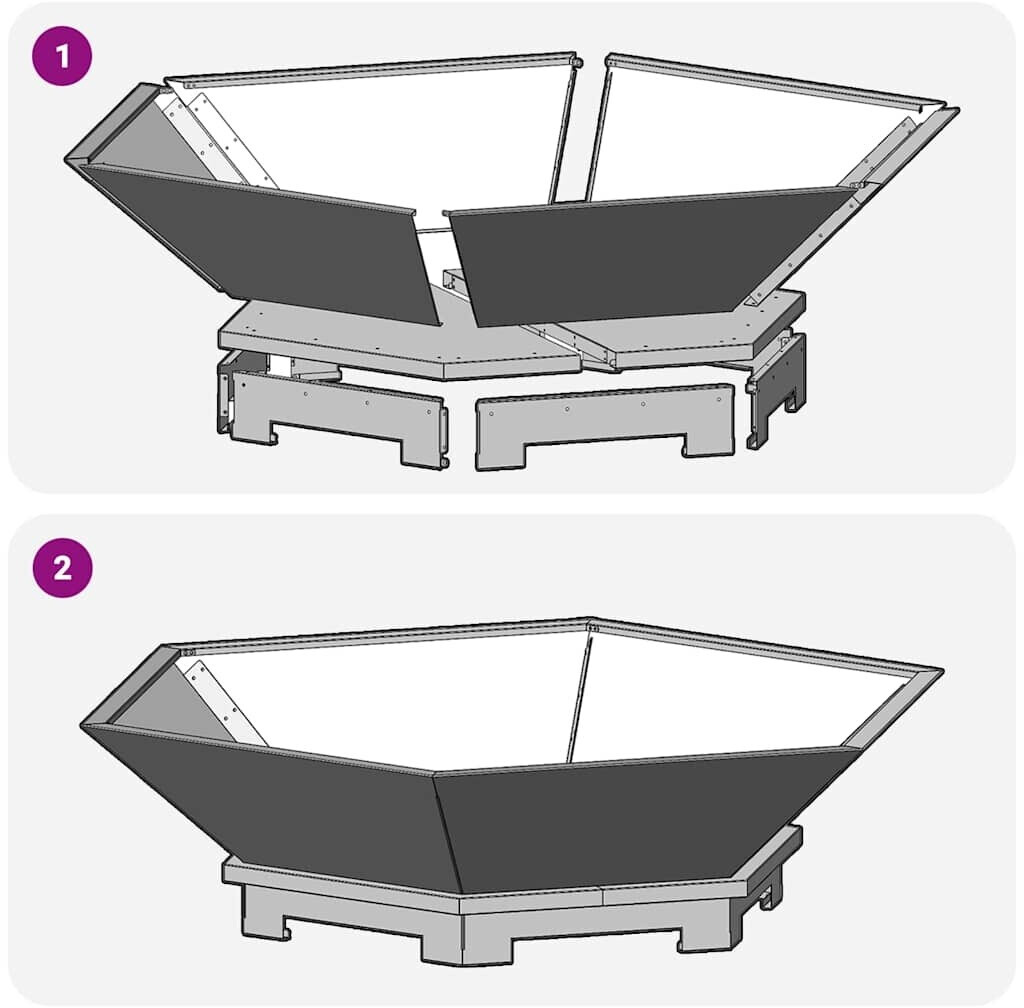 1

2