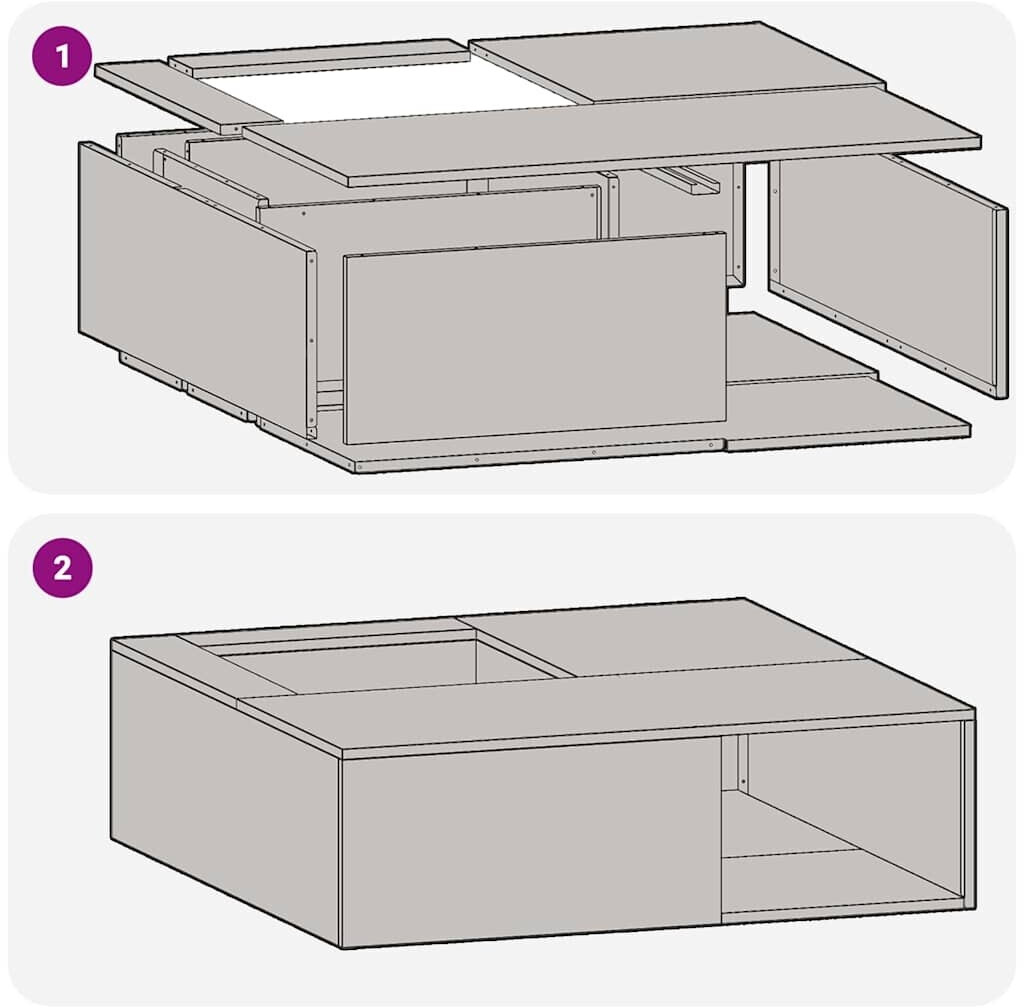 1

2