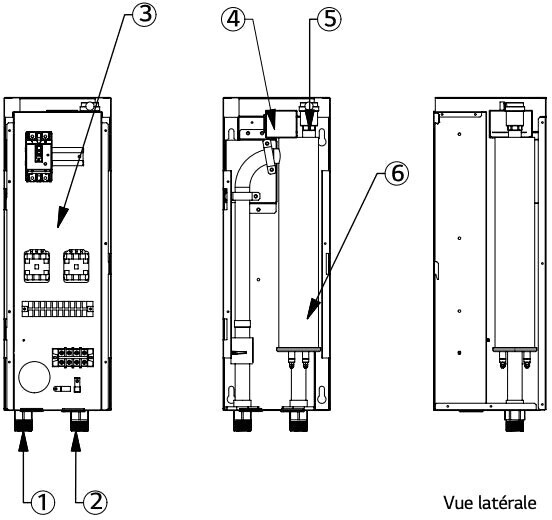 3
4
5
6
1
2
Vue latérale