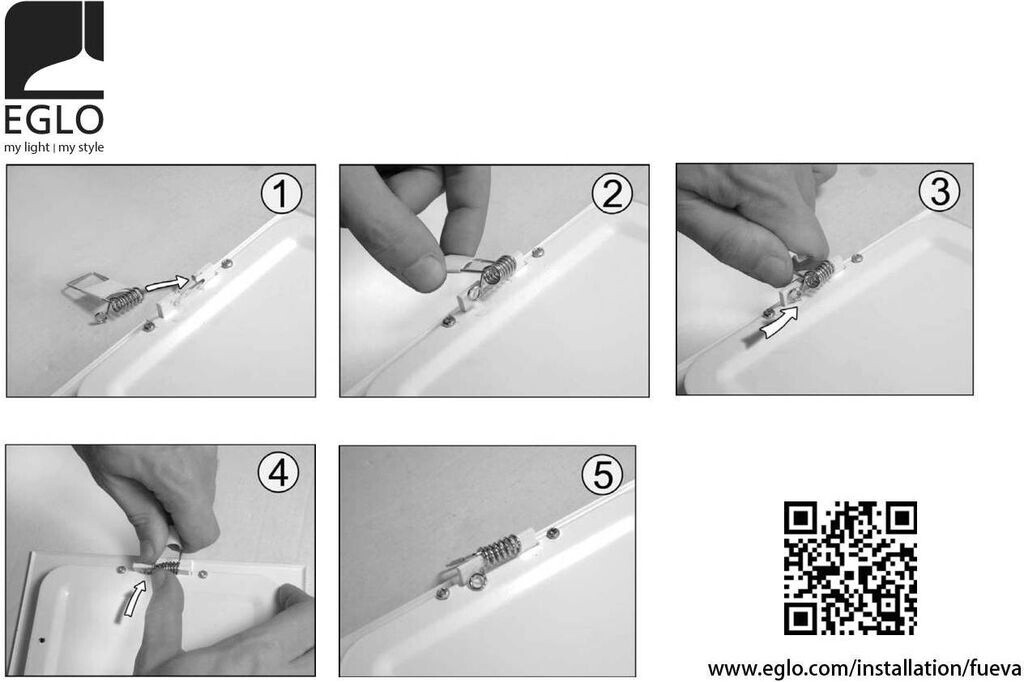 EGLO
my light | my style

1

2

3

4

5

www.eglo.com/installation/fueva