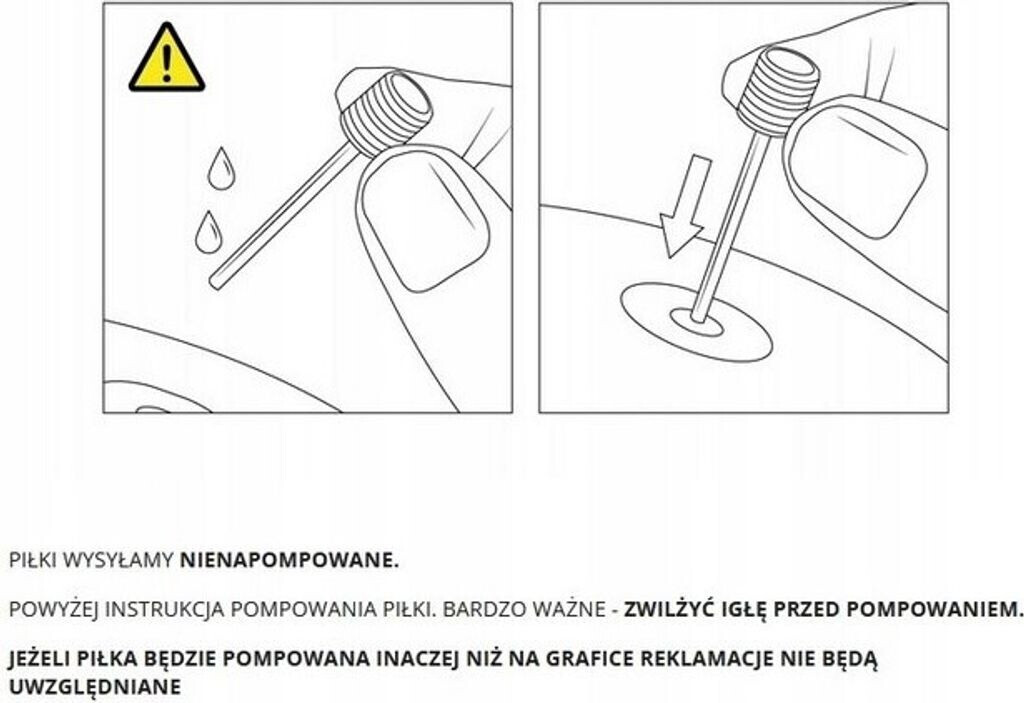 PIŁKI WYSYŁAMY NIENAPOMPOWANE.

POWYŻEJ INSTRUKCJA POMPOWANIA PIŁKI. BARDZO WAŻNE - ZWILŻYĆ IGŁĘ PRZED POMPOWANIEM.

JEŻELI PIŁKA BĘDZIE POMPOWANA INACZEJ NIŻ NA GRAFICE REKLAMACJE NIE BĘDĄ UWZGLĘDNIANE