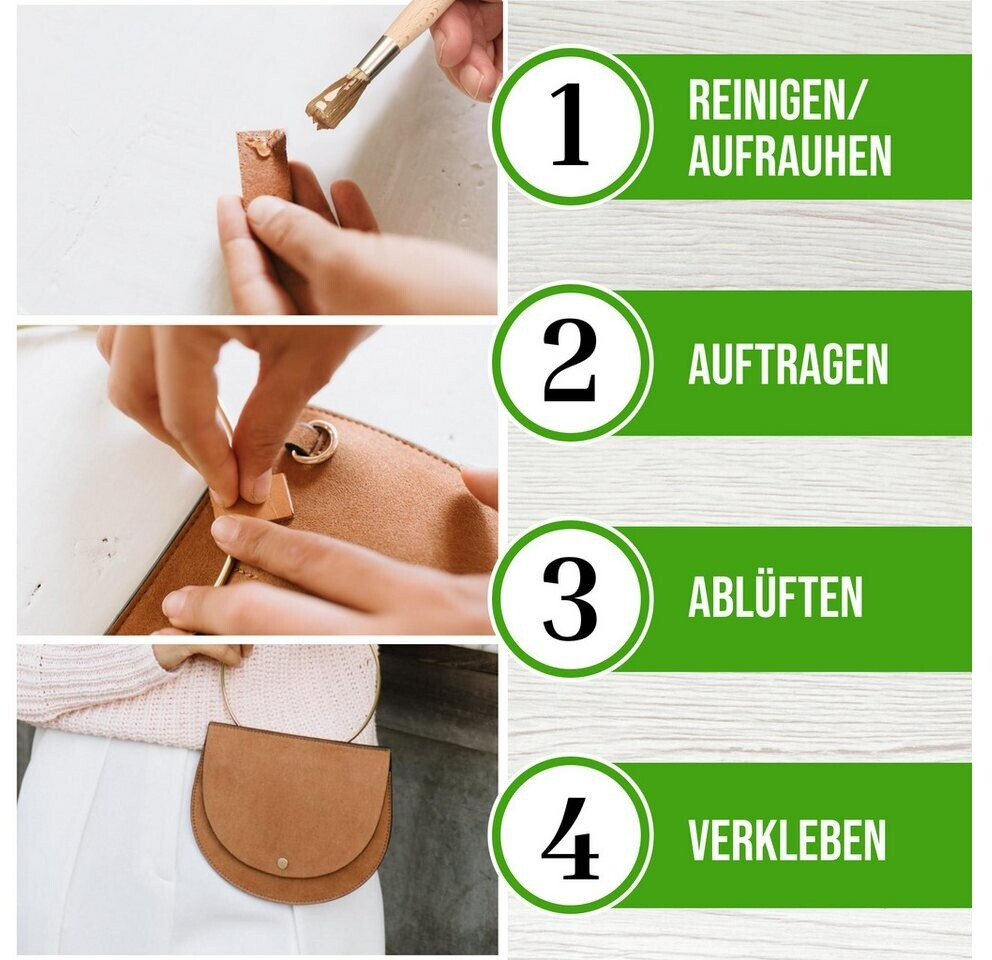 1 REINIGEN/ AUFRAUHEN

2 AUFTRAGEN

3 ABLÜFTEN

4 VERKLEBEN