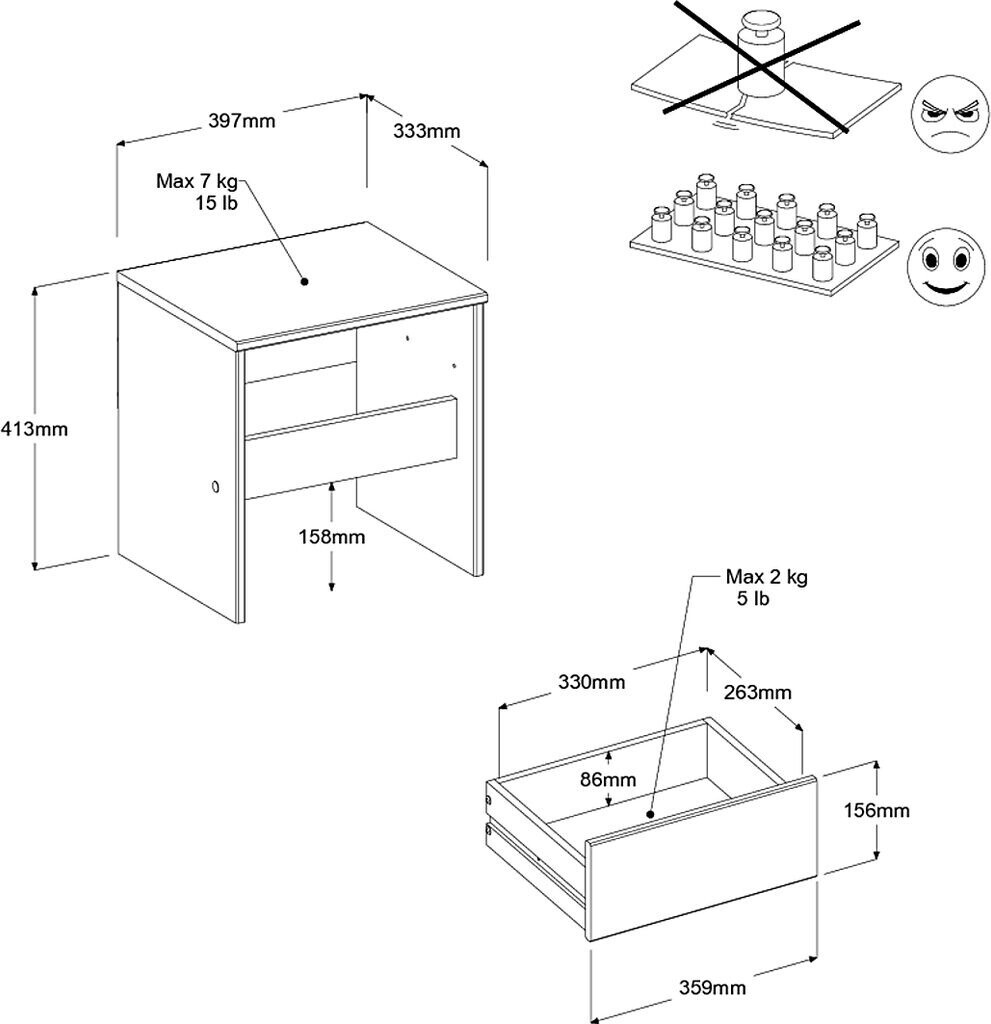 397mm

333mm

Max 7 kg
15 lb

413mm

158mm

Max 2 kg
5 lb

330mm

263mm

86mm

156mm

359mm