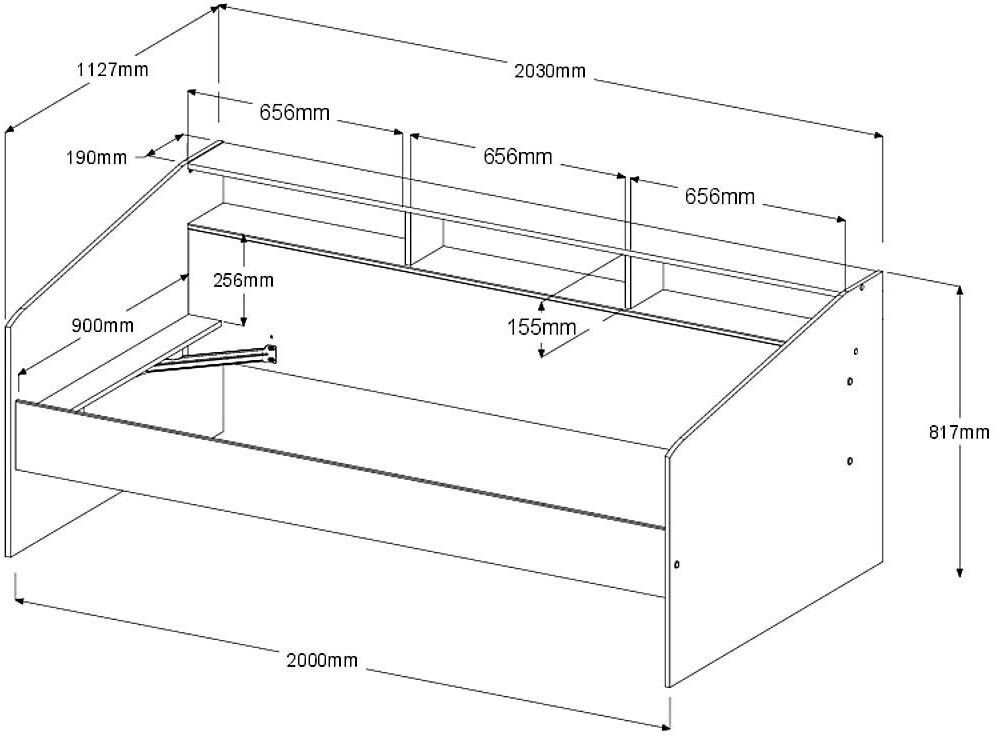 1127mm
2030mm
656mm
656mm
656mm
190mm
256mm
900mm
155mm
817mm
2000mm