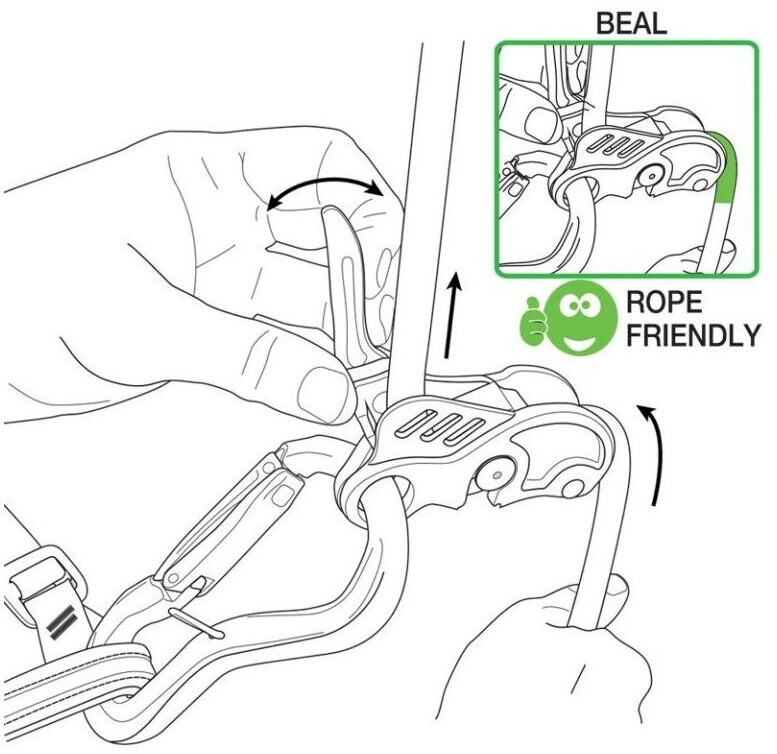 BEAL

ROPE FRIENDLY