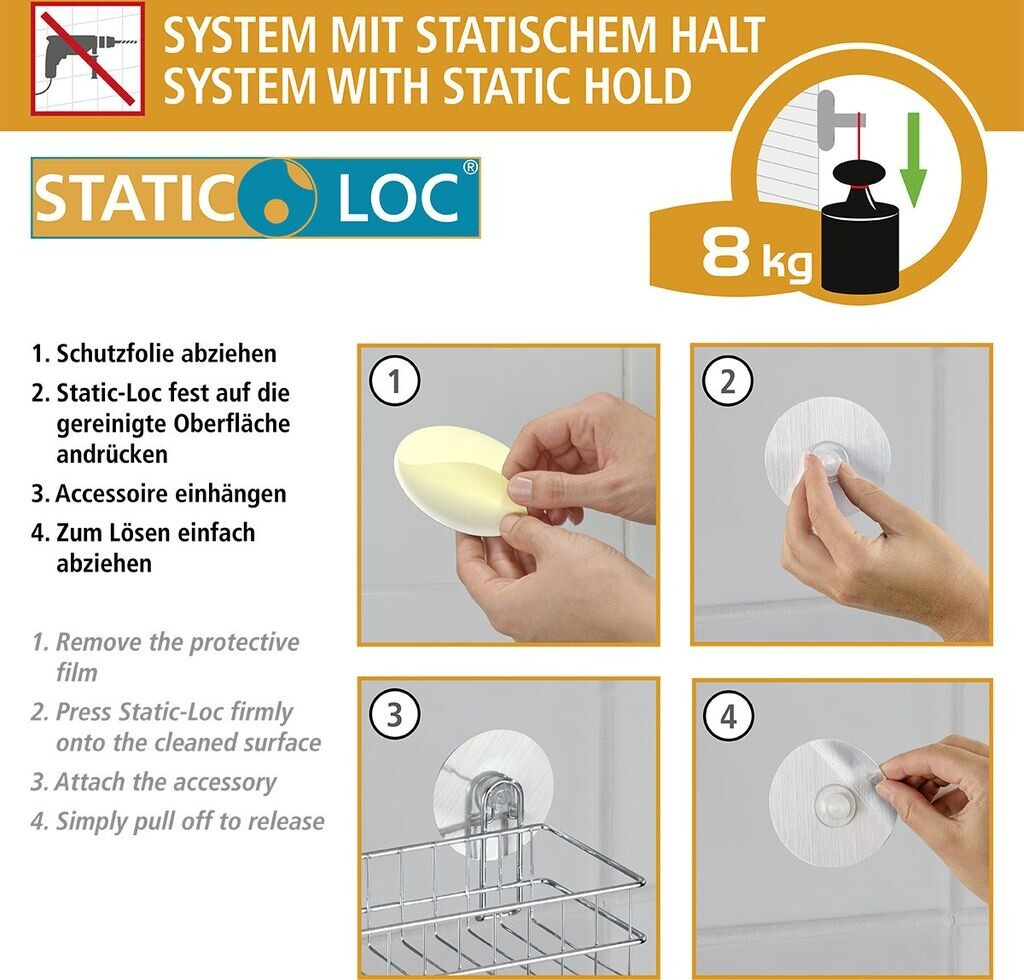 SYSTEM MIT STATISCHEM HALT
SYSTEM WITH STATIC HOLD

STATIC LOC®

8 kg

1. Schutzfolie abziehen
2. Static-Loc fest auf die gereinigte Oberfläche andrücken
3. Accessoire einhängen
4. Zum Lösen einfach abziehen

1. Remove the protective film
2. Press Static-Loc firmly onto the cleaned surface
3. Attach the accessory
4. Simply pull off to release

1

2

3

4