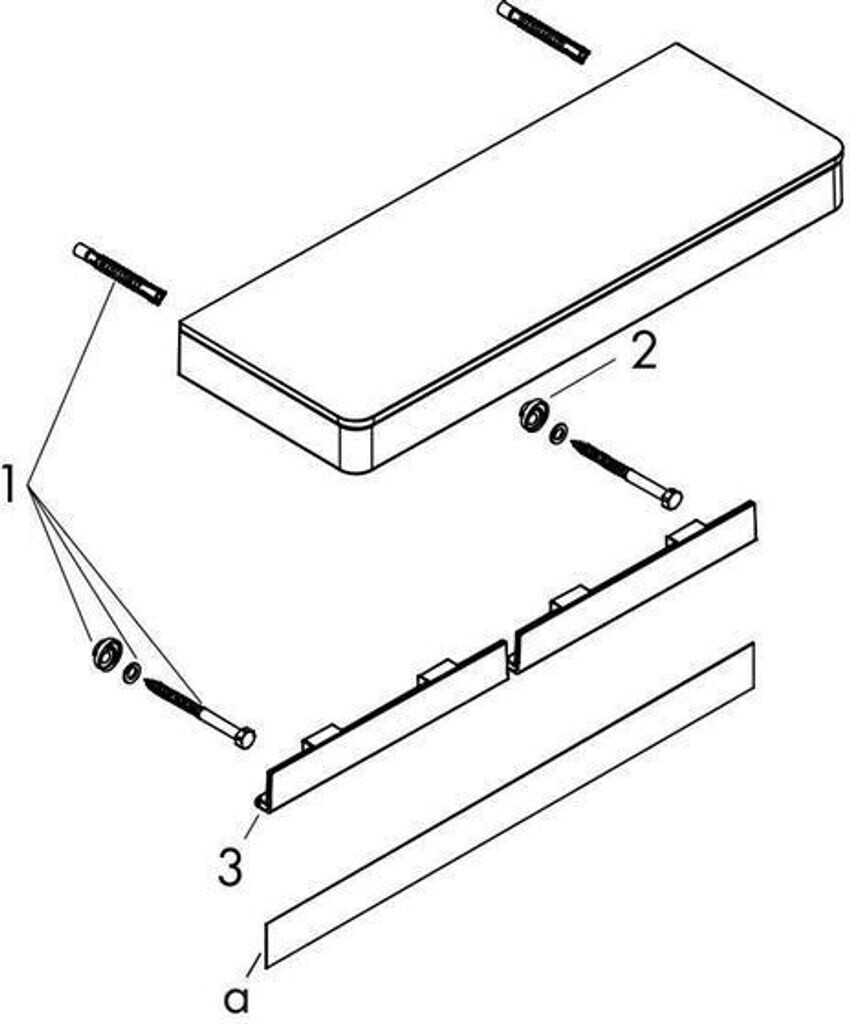 2
1
3
a