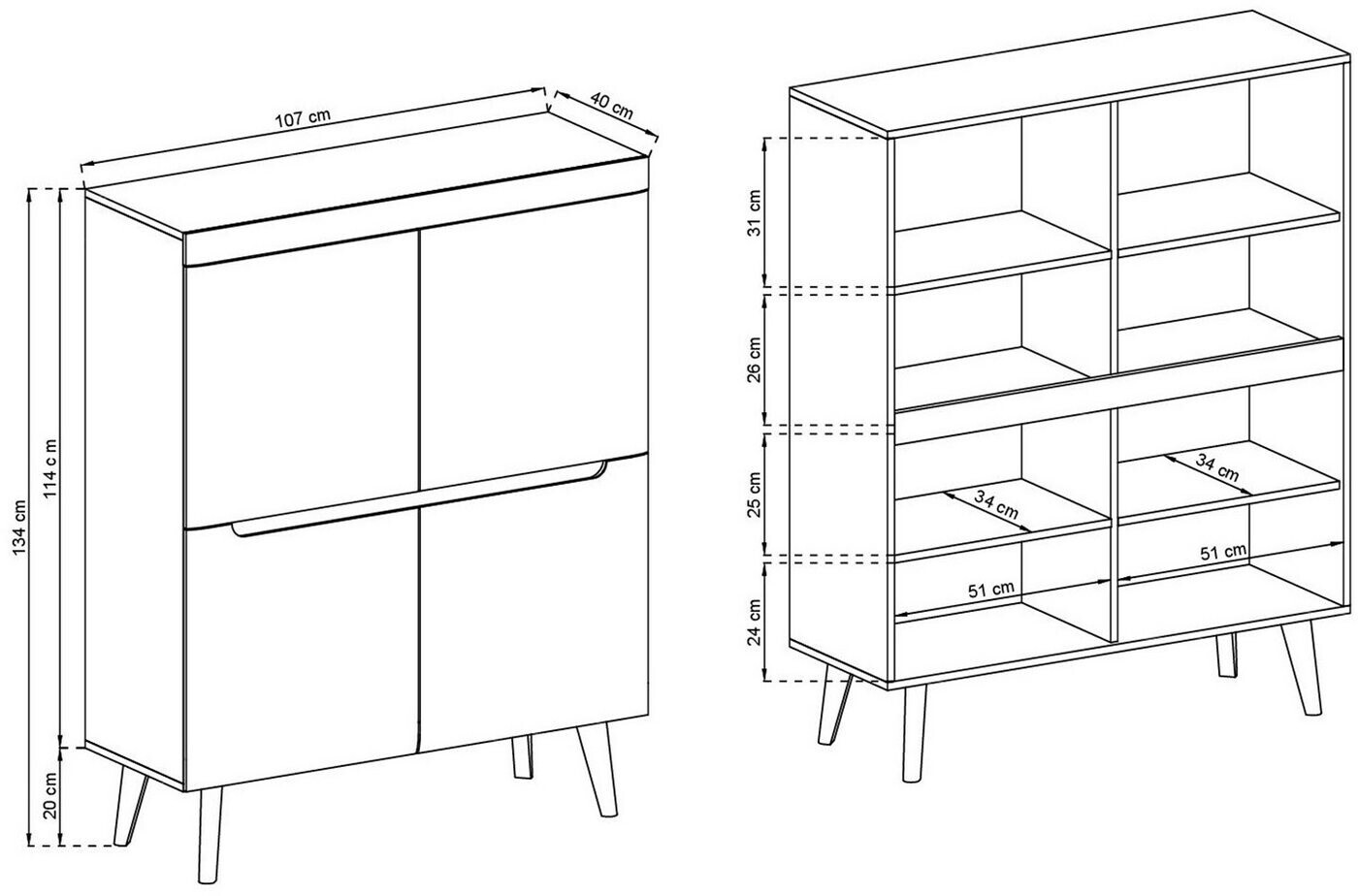 107 cm
40 cm
134 cm
114 c m
20 cm
31 cm
26 cm
25 cm
24 cm
34 cm
34 cm
51 cm
51 cm