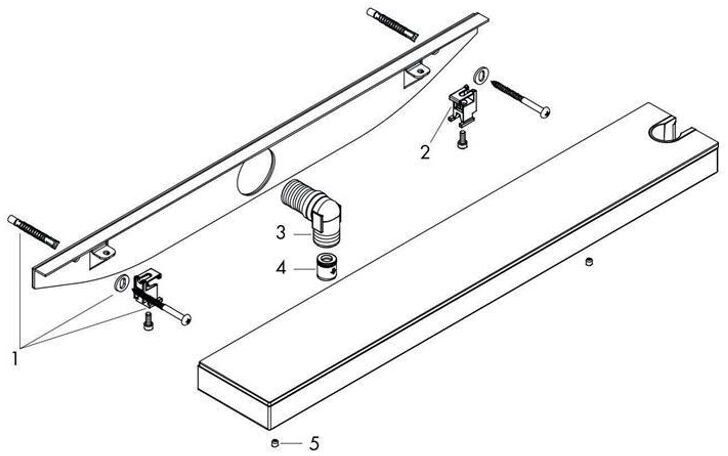 2
3
4
1
5