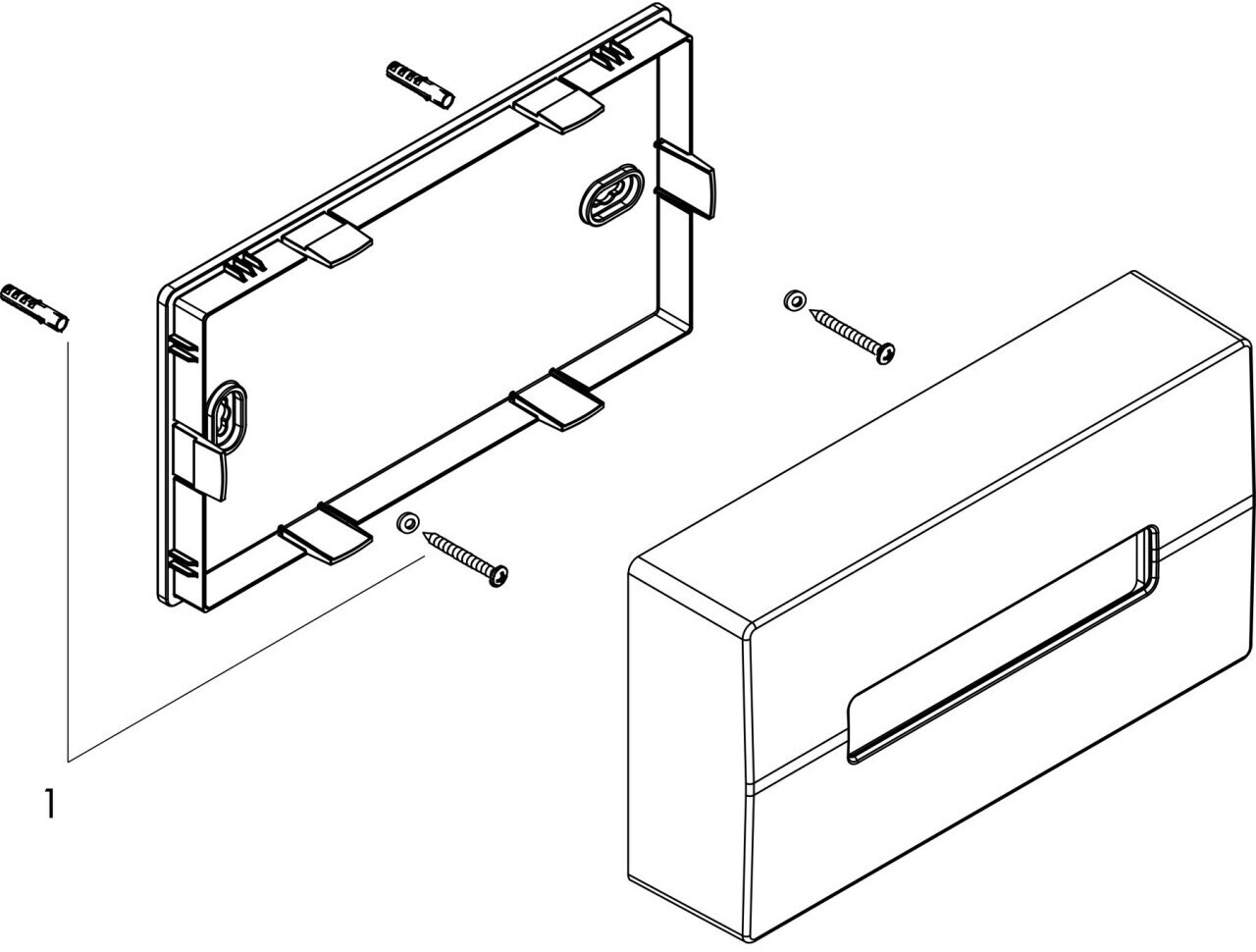 1