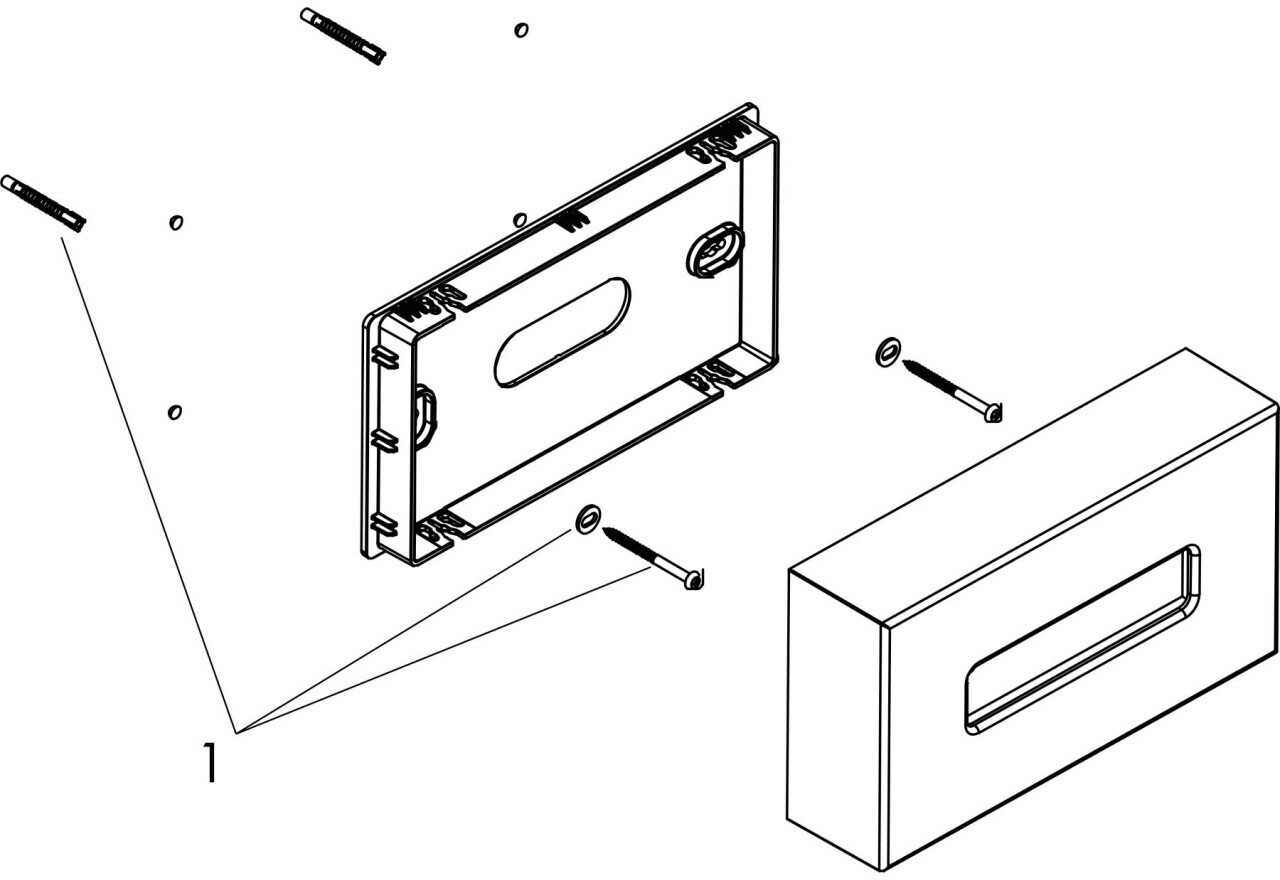 1