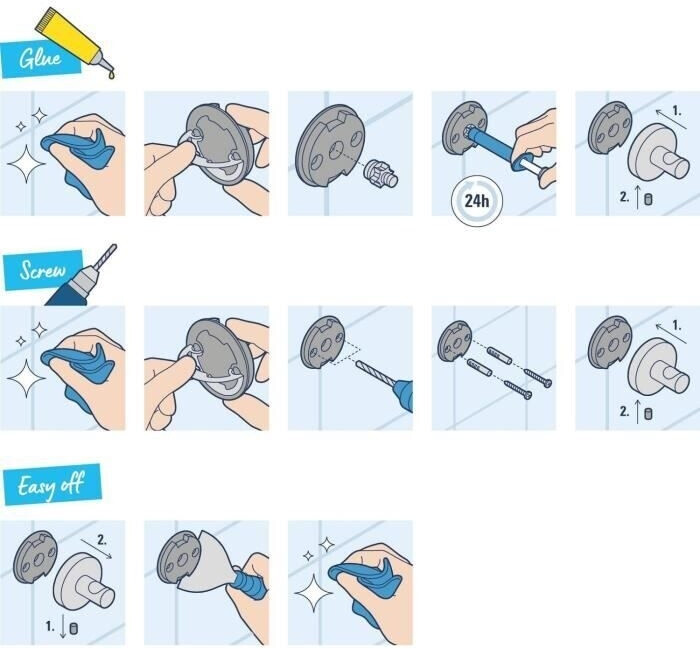 Glue

24h

1.

2.

Screw

1.

2.

Easy off

2.

1.