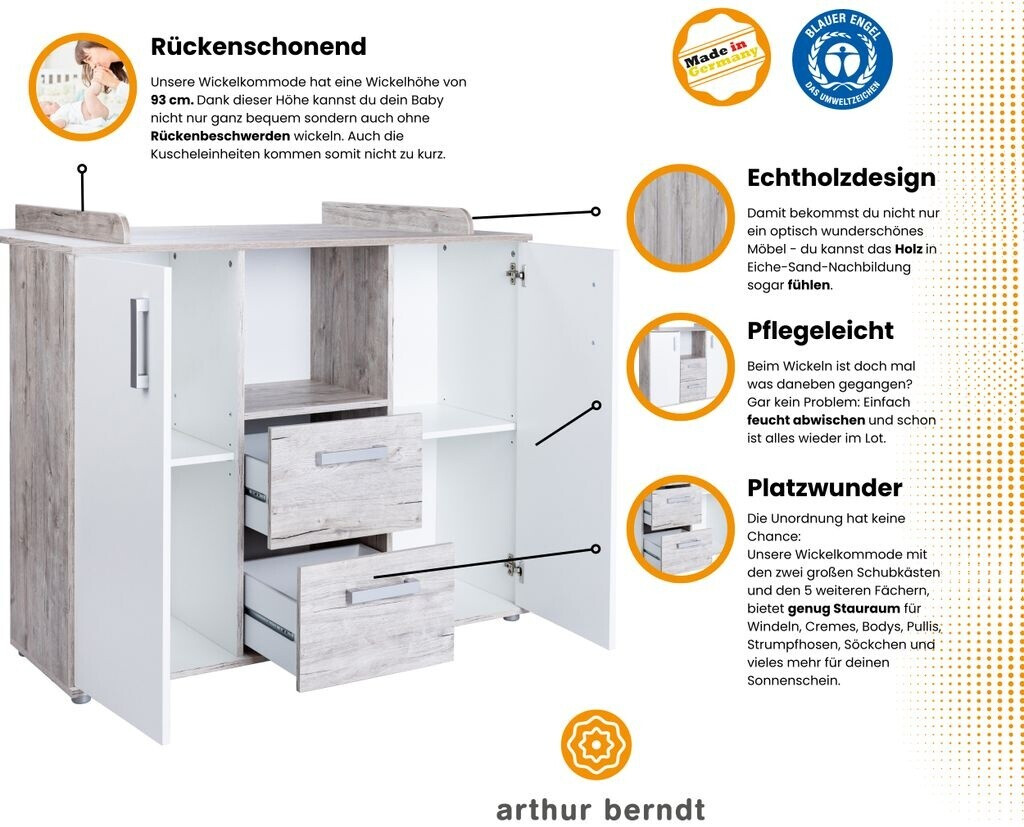 Rückenschonend

Unsere Wickelkommode hat eine Wickelhöhe von 93 cm. Dank dieser Höhe kannst du dein Baby nicht nur ganz bequem sondern auch ohne Rückenbeschwerden wickeln. Auch die Kuscheleinheiten kommen somit nicht zu kurz.

Made in Germany

BLAUER ENGEL DAS UMWELTZEICHEN

Echtholzdesign

Damit bekommst du nicht nur ein optisch wunderschönes Möbel - du kannst das Holz in Eiche-Sand-Nachbildung sogar fühlen.

Pflegeleicht

Beim Wickeln ist doch mal was daneben gegangen? Gar kein Problem: Einfach feucht abwischen und schon ist alles wieder im Lot.

Platzwunder

Die Unordnung hat keine Chance:
Unsere Wickelkommode mit den zwei großen Schubkästen und den 5 weiteren Fächern, bietet genug Stauraum für Windeln, Cremes, Bodys, Pullis, Strumpfhosen, Söckchen und vieles mehr für deinen Sonnenschein.

arthur berndt