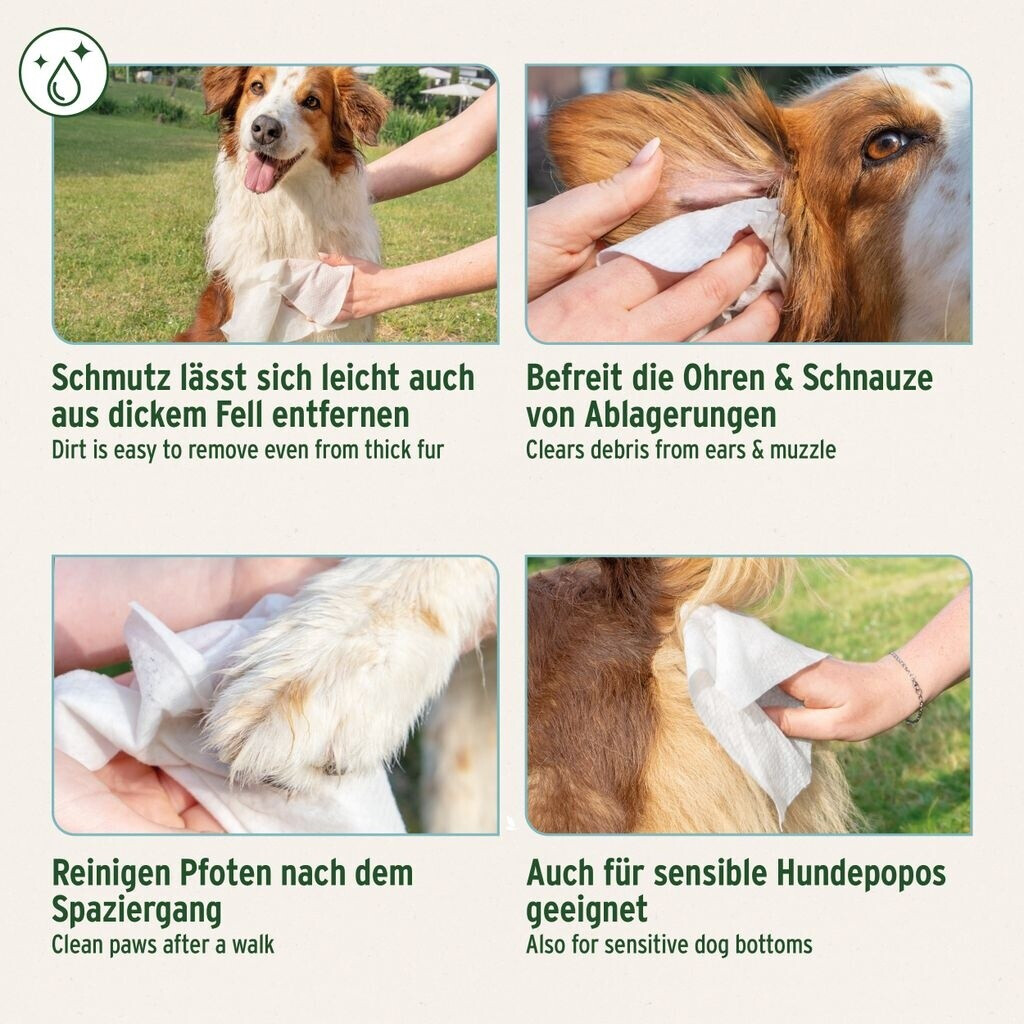 Schmutz lässt sich leicht auch aus dickem Fell entfernen
Dirt is easy to remove even from thick fur

Befreit die Ohren & Schnauze von Ablagerungen
Clears debris from ears & muzzle

Reinigen Pfoten nach dem Spaziergang
Clean paws after a walk

Auch für sensible Hundepopos geeignet
Also for sensitive dog bottoms