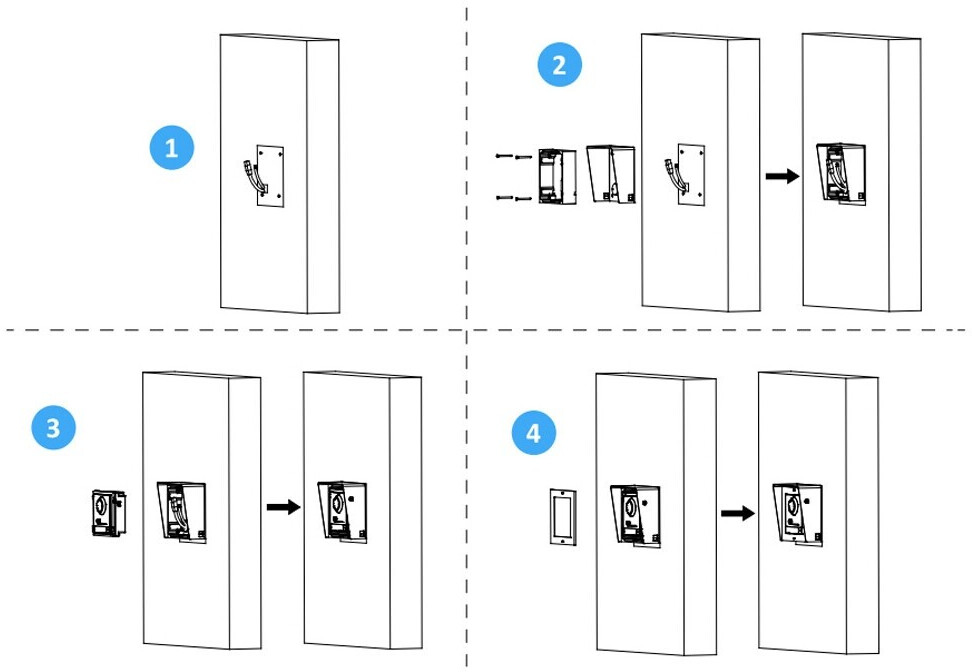 1

2

3

4