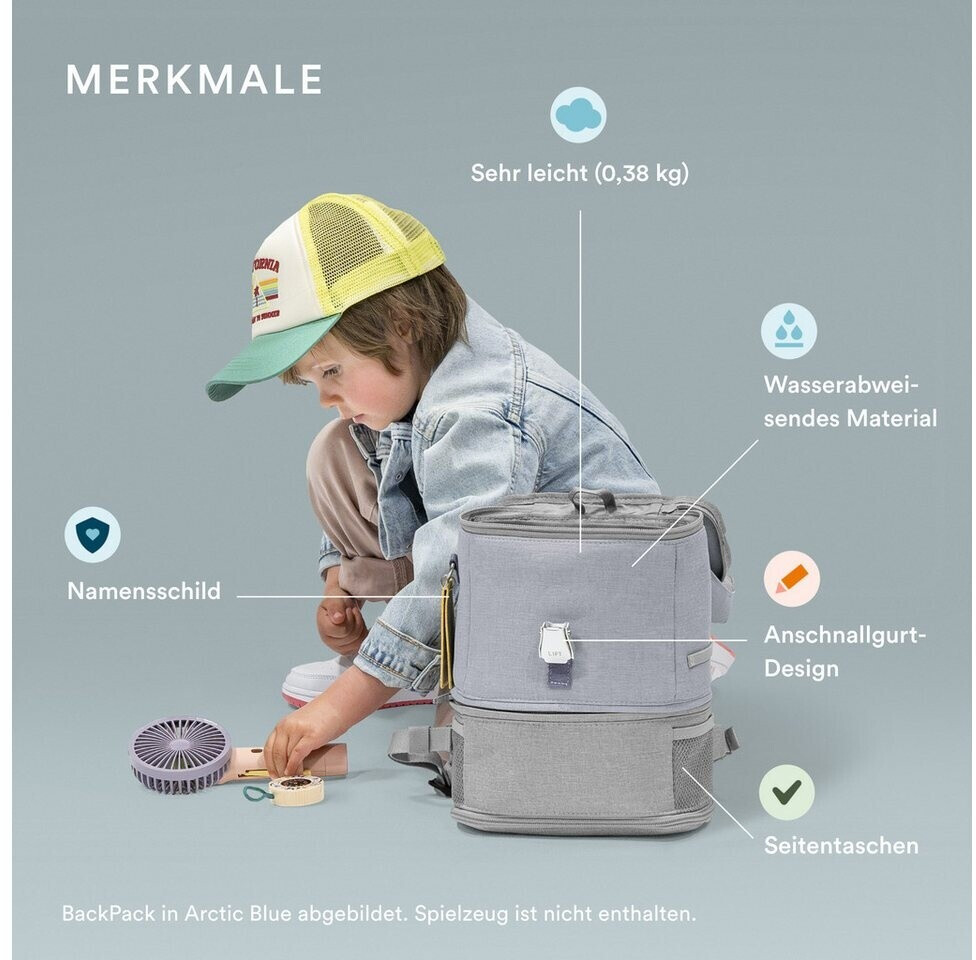 MERKMALE

Sehr leicht (0,38 kg)

Wasserabweisendes Material

Namensschild

Anschnallgurt-Design

Seitentaschen

LIFT

BackPack in Arctic Blue abgebildet. Spielzeug ist nicht enthalten.