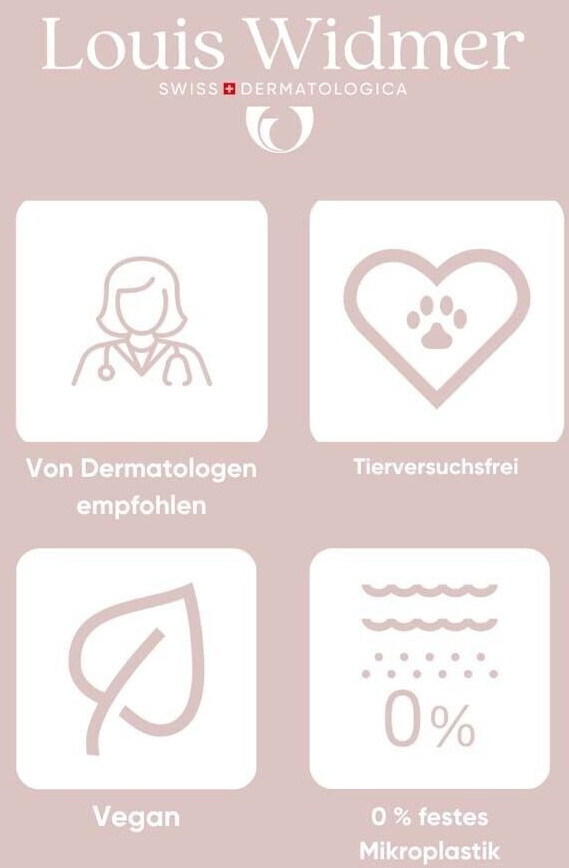 Louis Widmer
SWISS DERMATOLOGICA

Von Dermatologen empfohlen

Tierversuchsfrei

Vegan

0%

0 % festes Mikroplastik