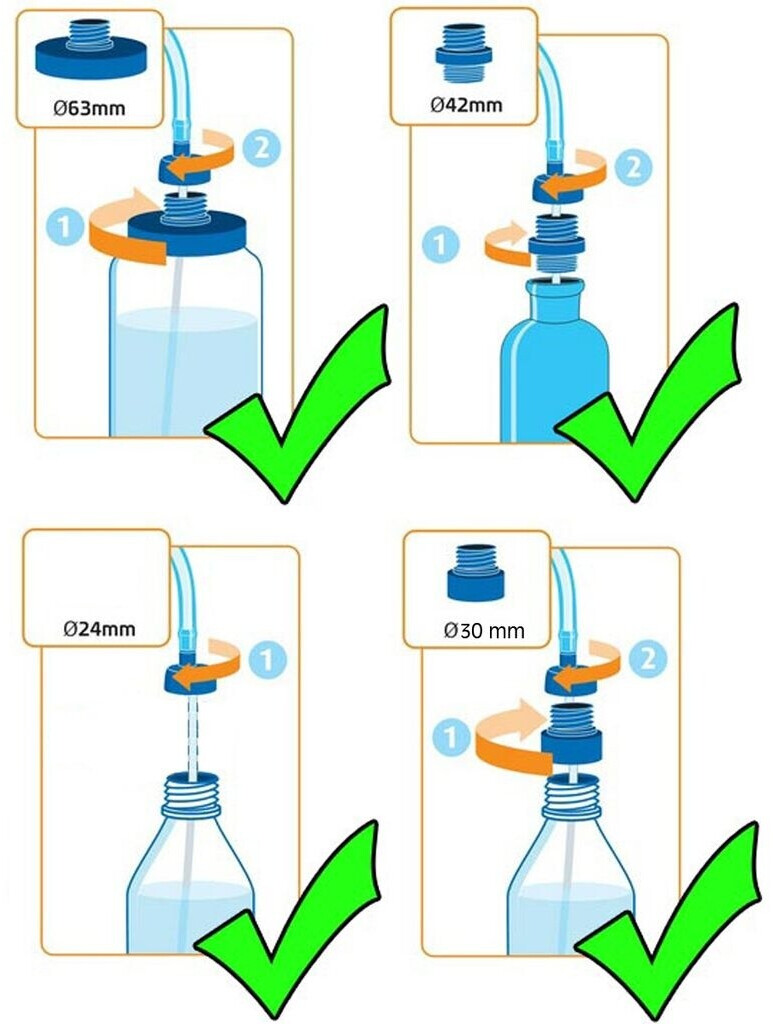 Ø63mm
2
1

Ø42mm
2
1

Ø24mm
1

Ø30 mm
2
1