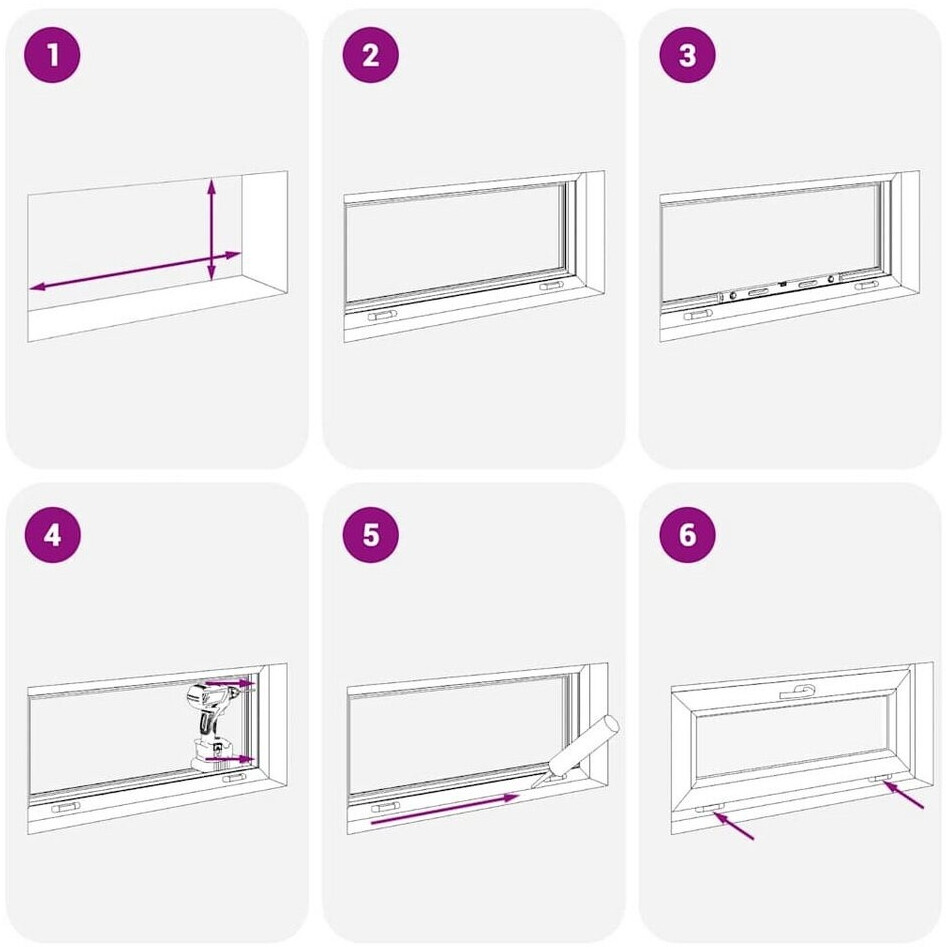 1

2

3

4

5

6