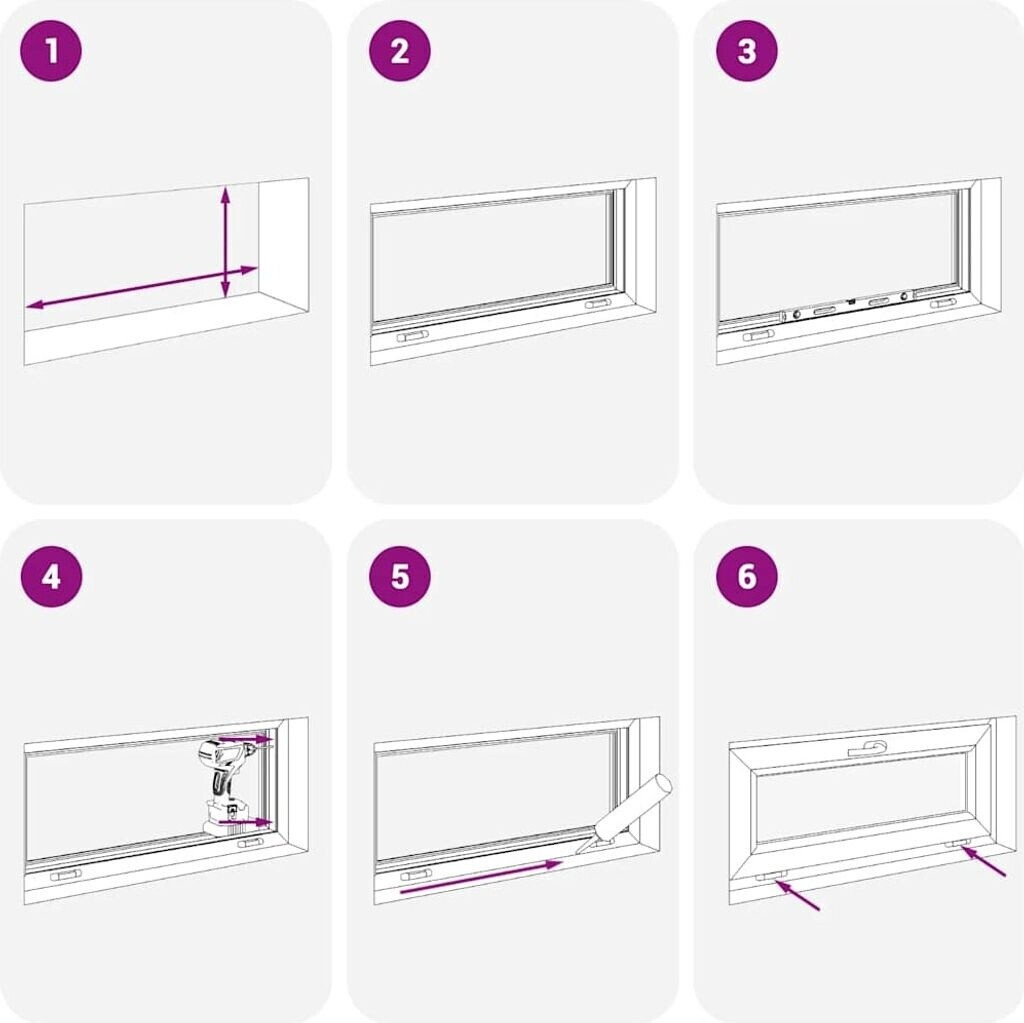 1

2

3

4

5

6