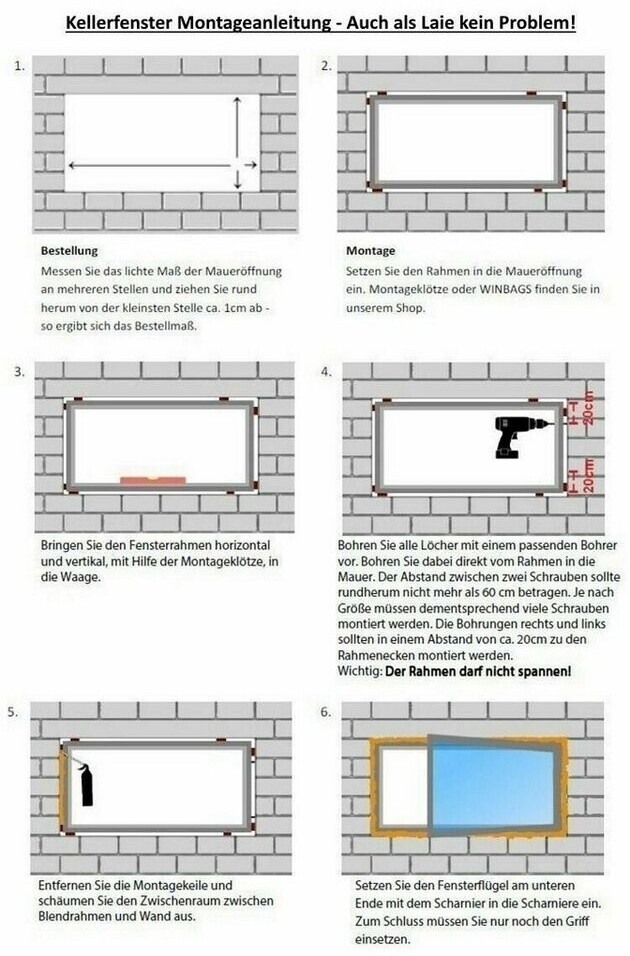 Kellerfenster Montageanleitung - Auch als Laie kein Problem!

1.

Bestellung
Messen Sie das lichte Maß der Maueröffnung an mehreren Stellen und ziehen Sie rund herum von der kleinsten Stelle ca. 1cm ab - so ergibt sich das Bestellmaß.

2.

Montage
Setzen Sie den Rahmen in die Maueröffnung ein. Montageklötze oder WINBAGS finden Sie in unserem Shop.

3.

Bringen Sie den Fensterrahmen horizontal und vertikal, mit Hilfe der Montageklötze, in die Waage.

4.

20cm

20cm

Bohren Sie alle Löcher mit einem passenden Bohrer vor. Bohren Sie dabei direkt vom Rahmen in die Mauer. Der Abstand zwischen zwei Schrauben sollte rundherum nicht mehr als 60 cm betragen. Je nach Größe müssen dementsprechend viele Schrauben montiert werden. Die Bohrungen rechts und links sollten in einem Abstand von ca. 20cm zu den Rahmenecken montiert werden.
Wichtig: Der Rahmen darf nicht spannen!

5.

Entfernen Sie die Montagekeile und schäumen Sie den Zwischenraum zwischen Blendrahmen und Wand aus.

6.

Setzen Sie den Fensterflügel am unteren Ende mit dem Scharnier in die Scharniere ein. Zum Schluss müssen Sie nur noch den Griff einsetzen.