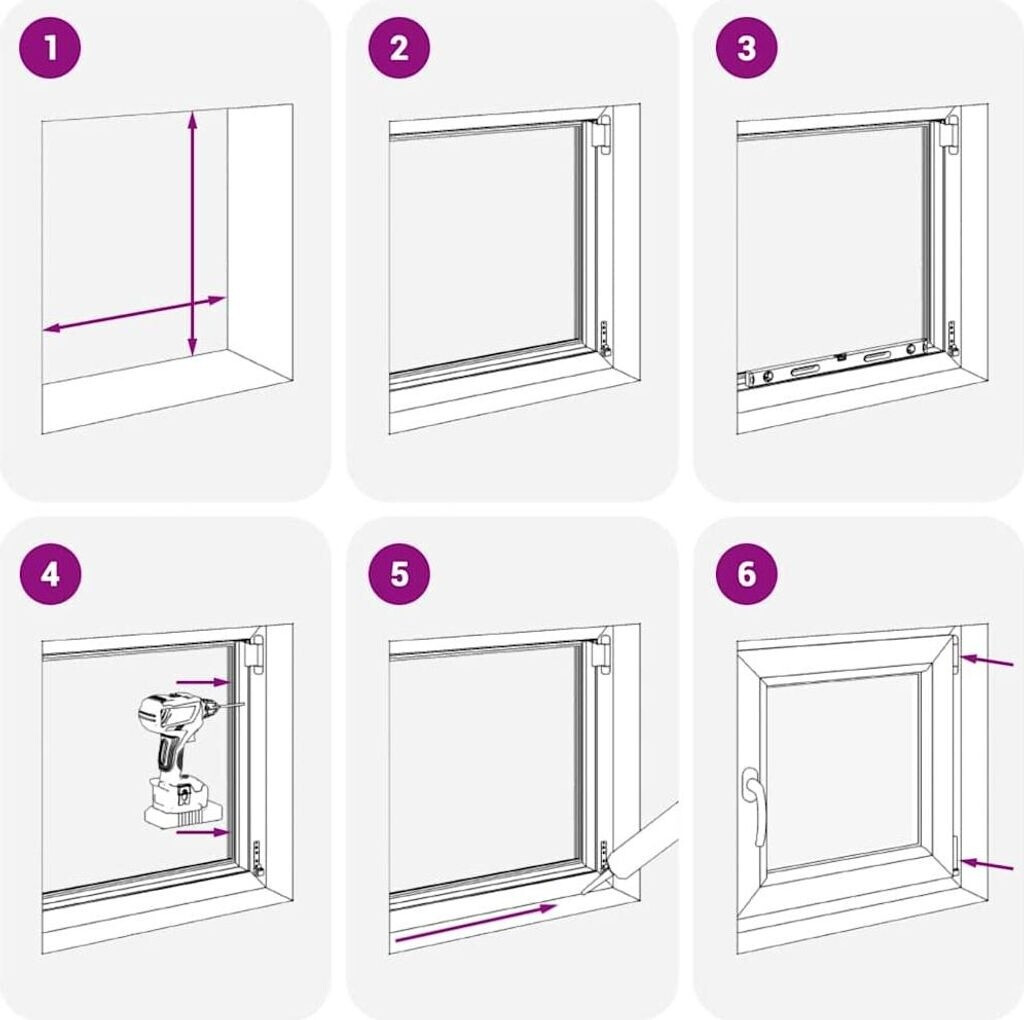 1

2

3

4

5

6