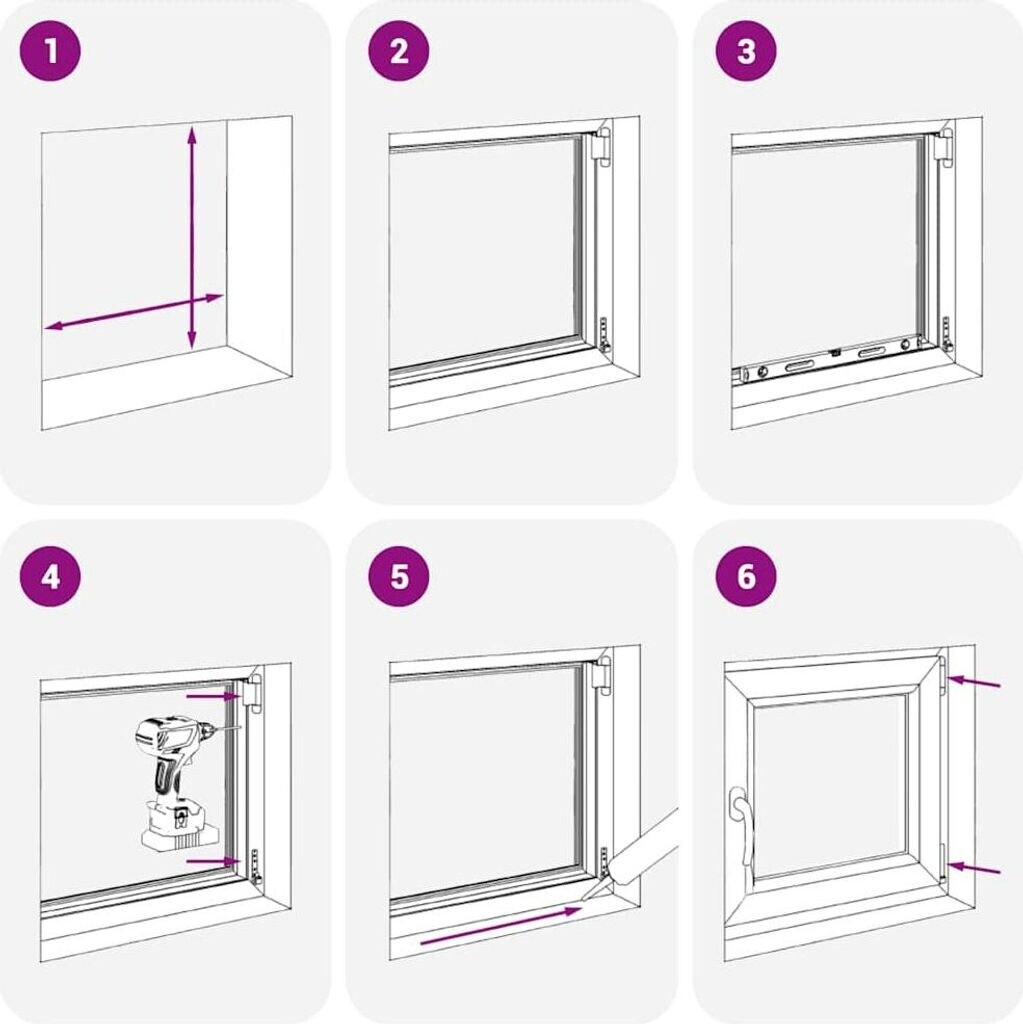 1

2

3

4

5

6