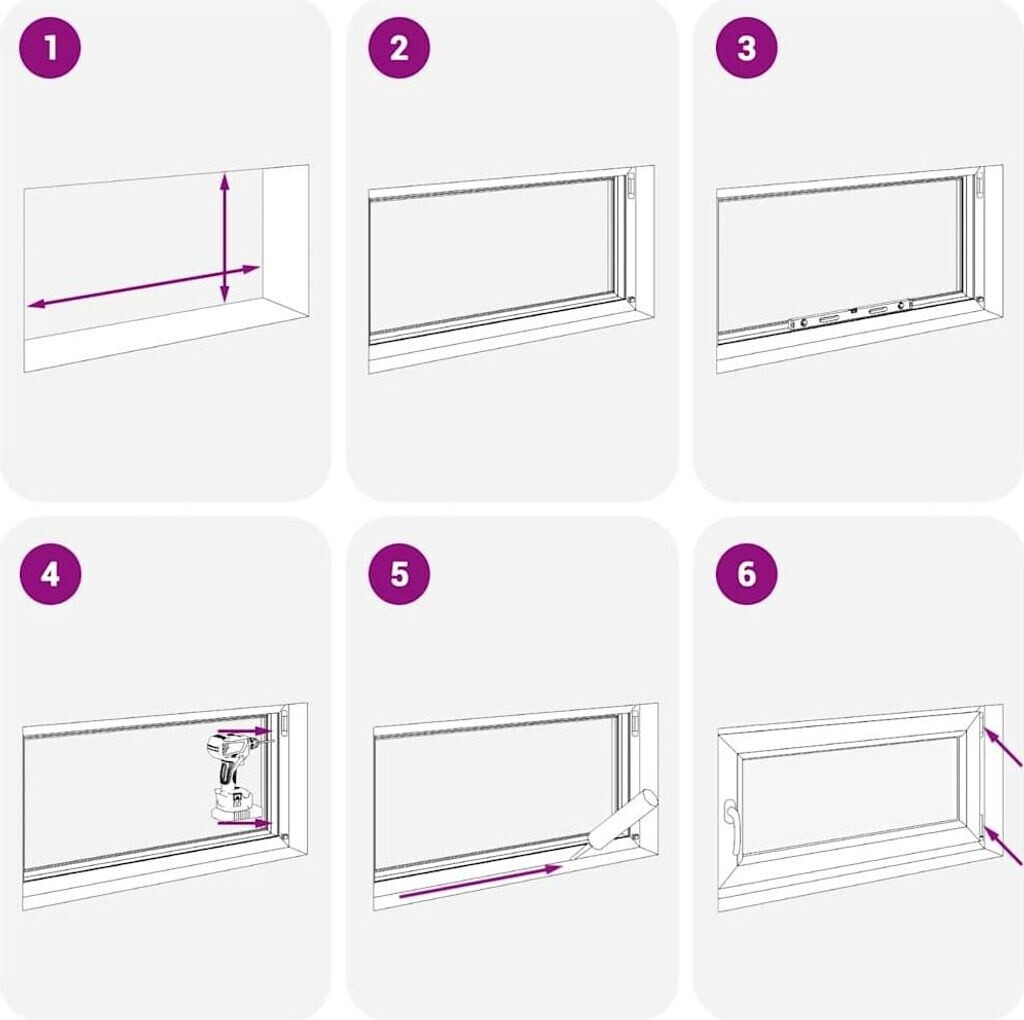 1

2

3

4

5

6