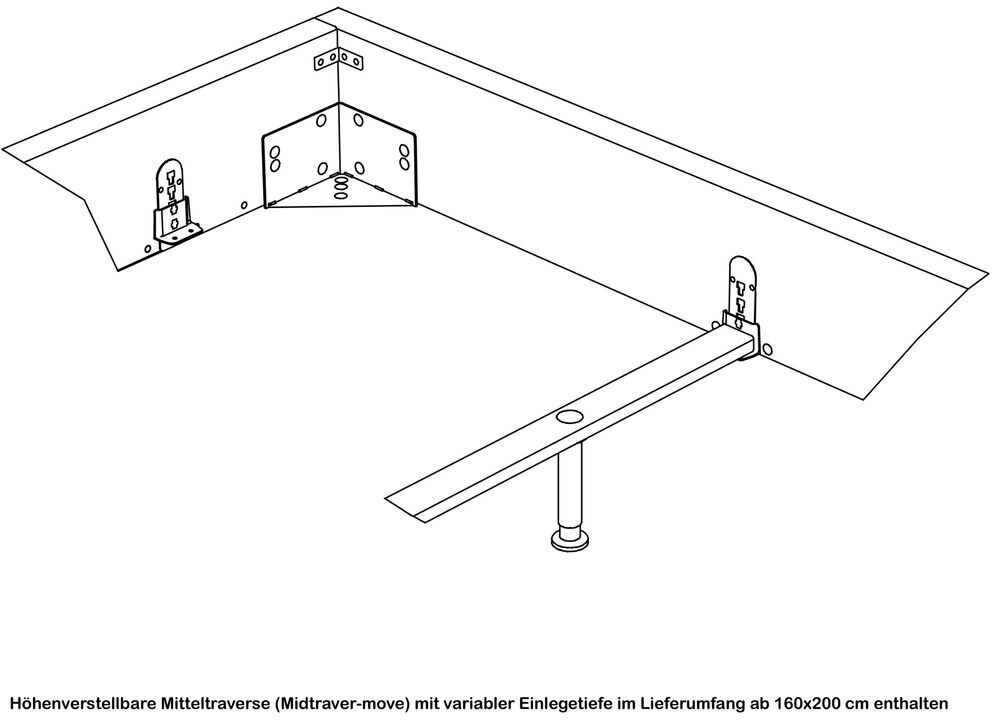 Höhenverstellbare Mitteltraverse (Midtraver-move) mit variabler Einlegetiefe im Lieferumfang ab 160x200 cm enthalten