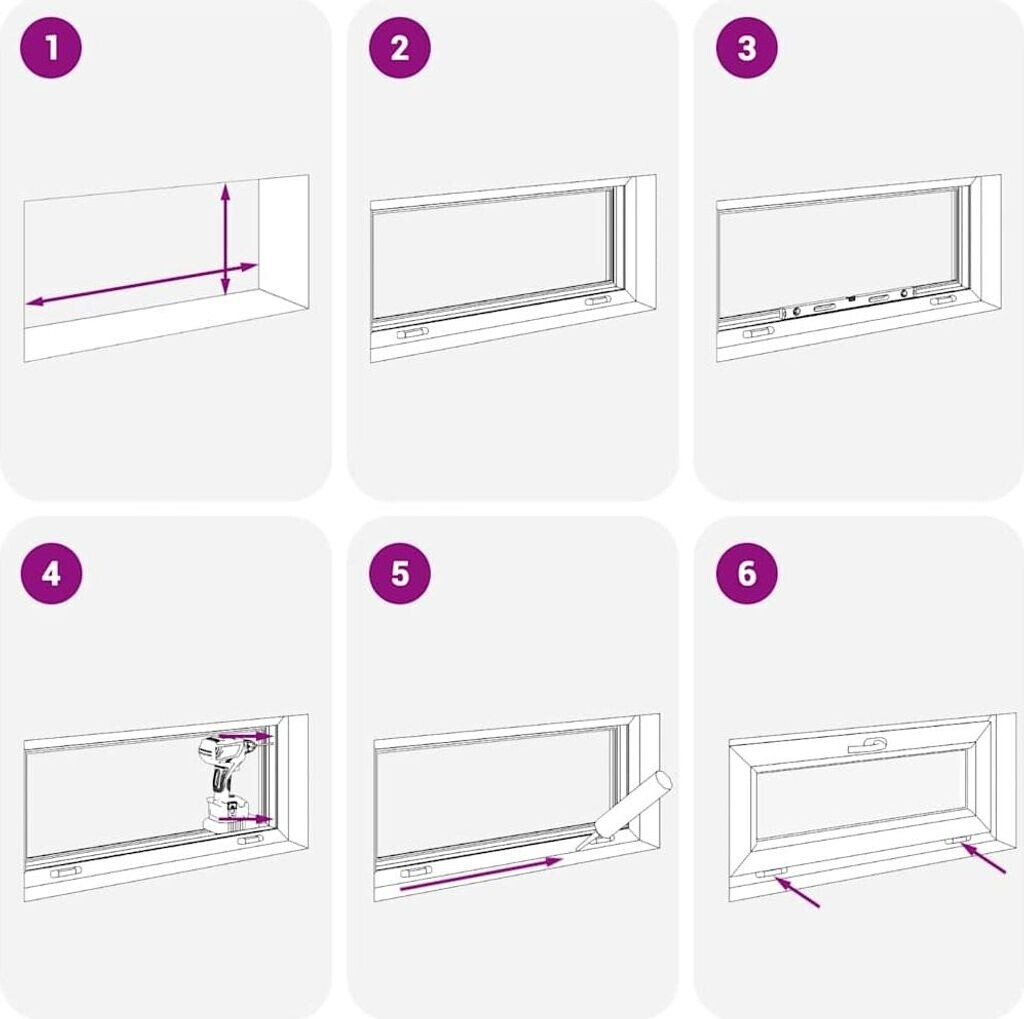 1

2

3

4

5

6