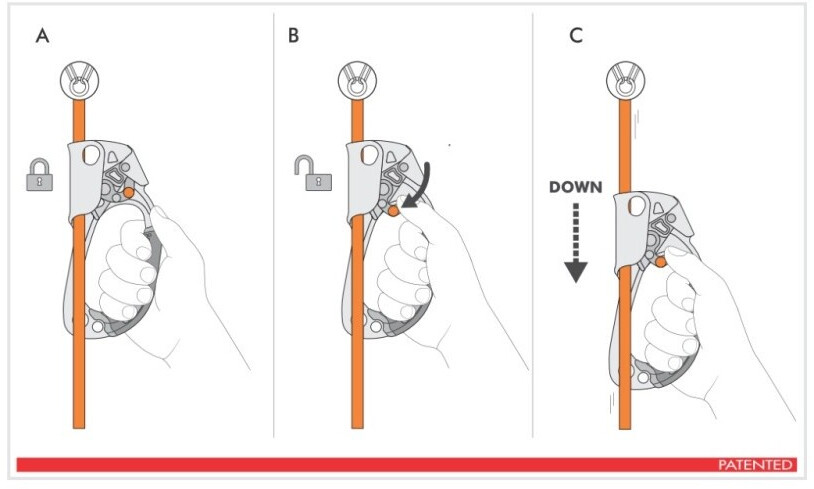 A

B

C

DOWN

PATENTED