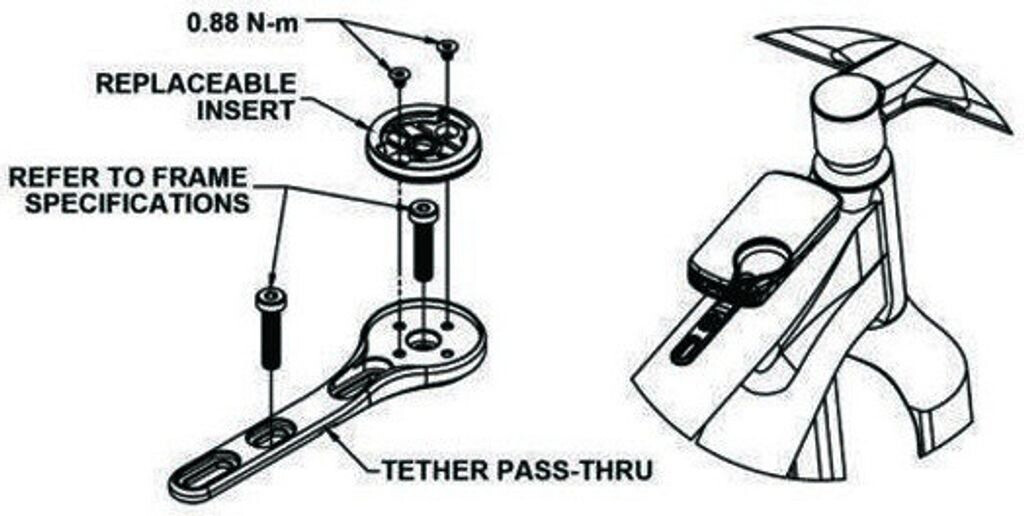 0.88 N-m

REPLACEABLE INSERT

REFER TO FRAME SPECIFICATIONS

TETHER PASS-THRU