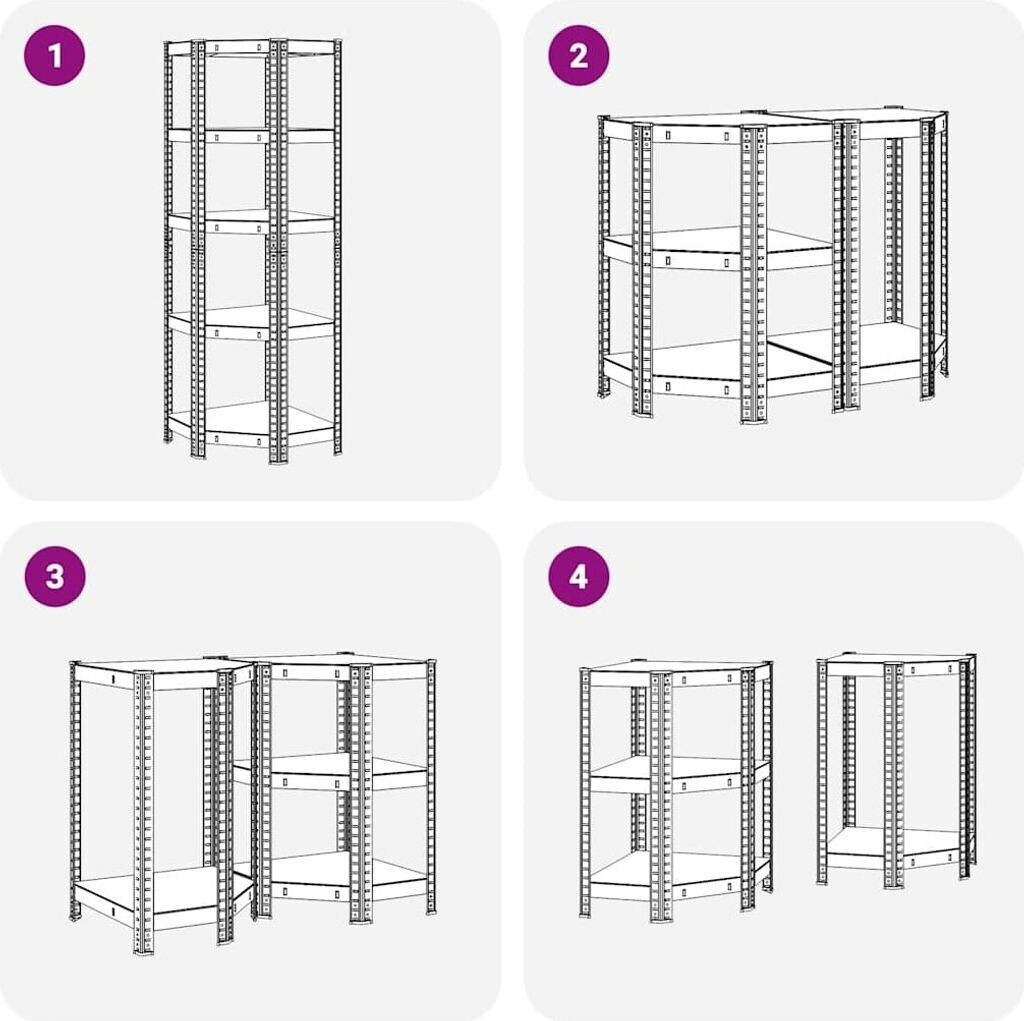 1

2

3

4