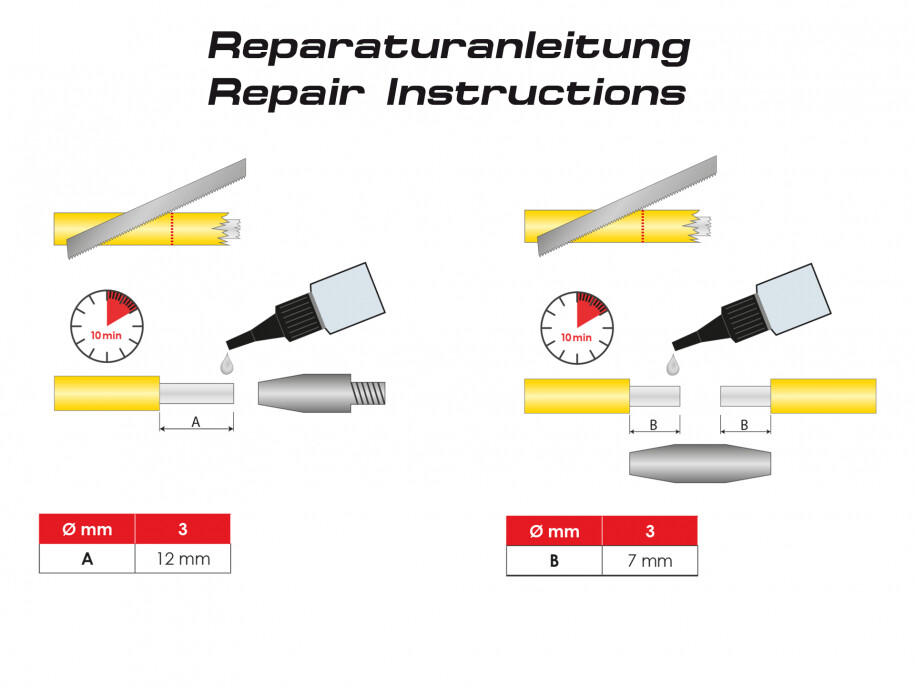 Reparaturanleitung
Repair Instructions

10 min

A

| Ø mm | 3 |
|---|---|
| A | 12 mm |

10 min

B

B

| Ø mm | 3 |
|---|---|
| B | 7 mm |